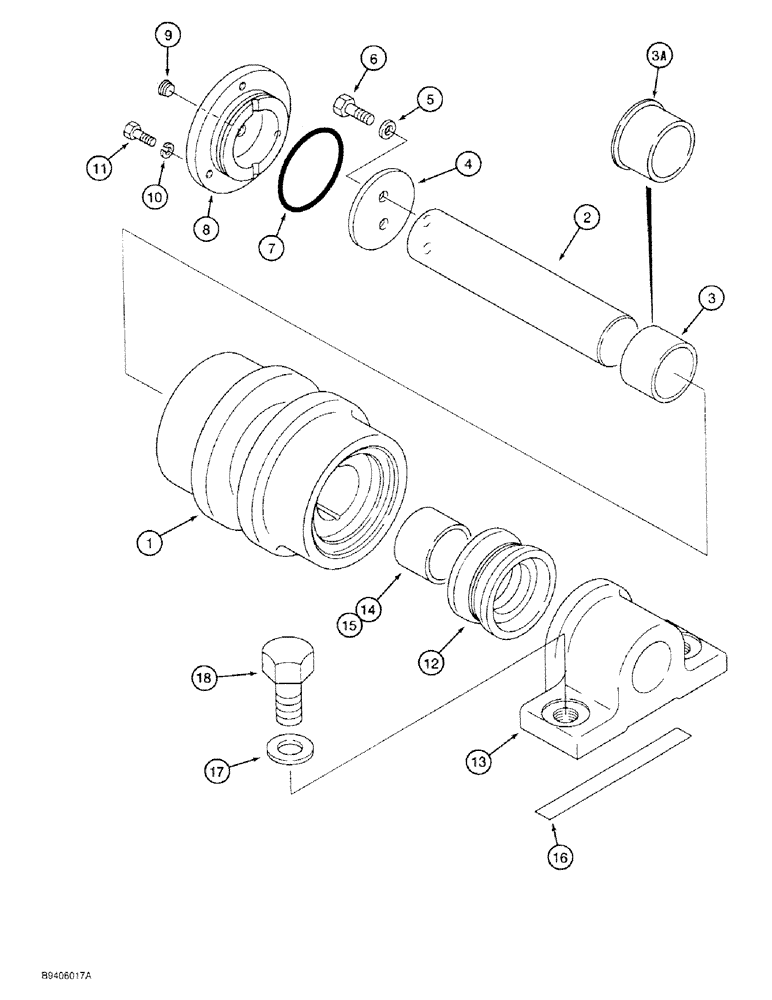 9
6
3A
5
11
10
8
7
4
2
3
1
14
15
12
18
17
13
16
B9406017A