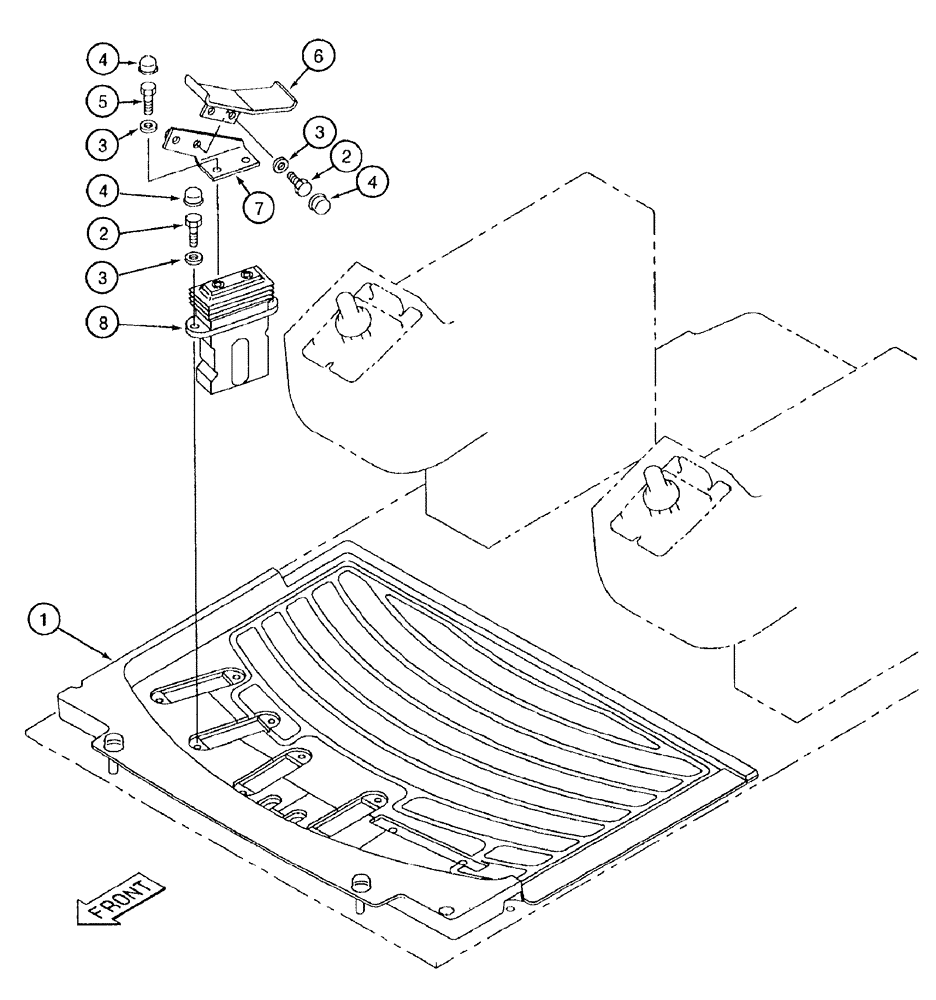 4
6
5
3
3
2
4
4
7
2
3
8
1
FRONT