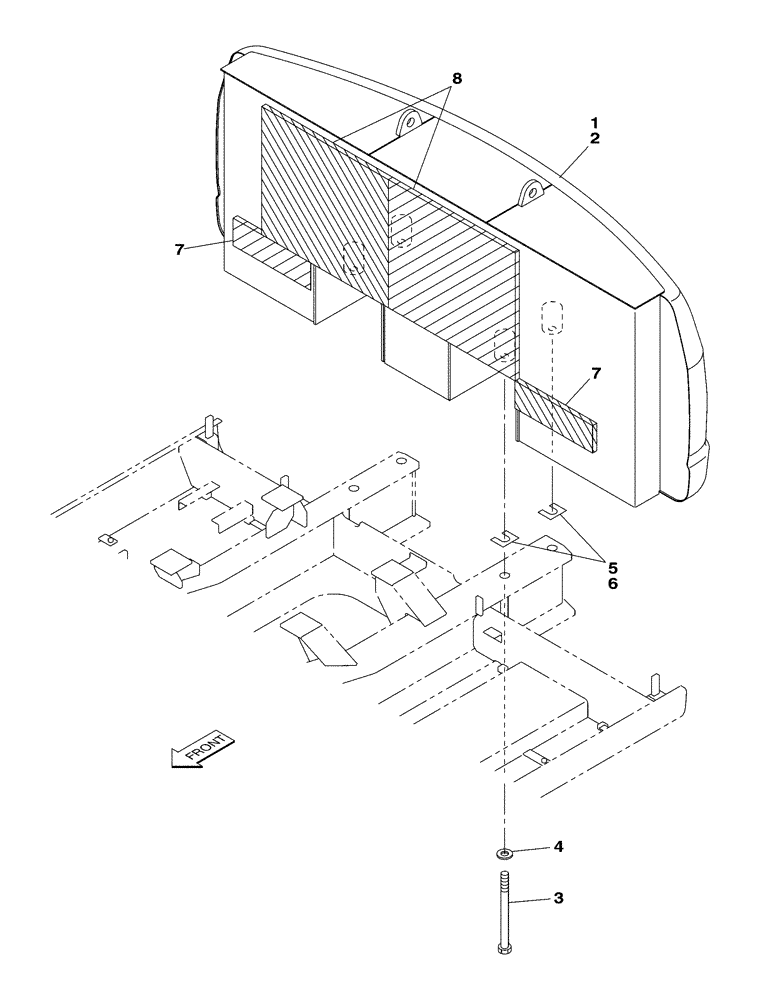 8
1
2
7
7
5
6
FRONT
4
3