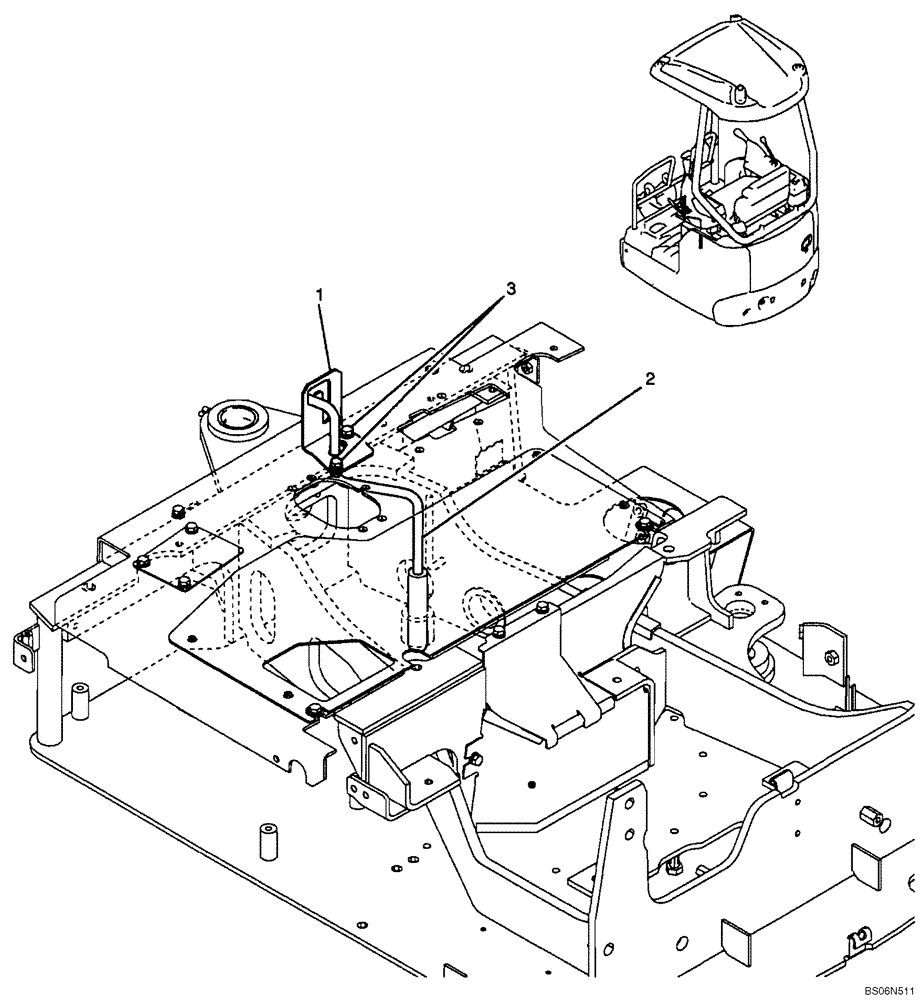 1
3
2
BS06N511