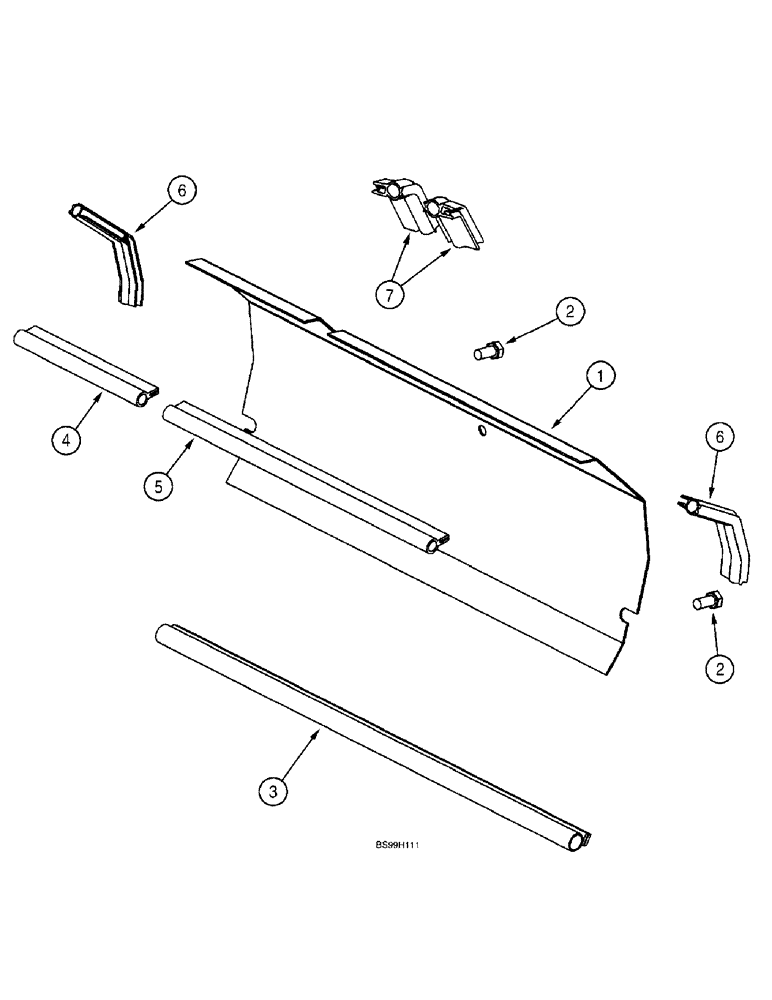 6
7
2
1
4
5
6
2
3
BS99H111