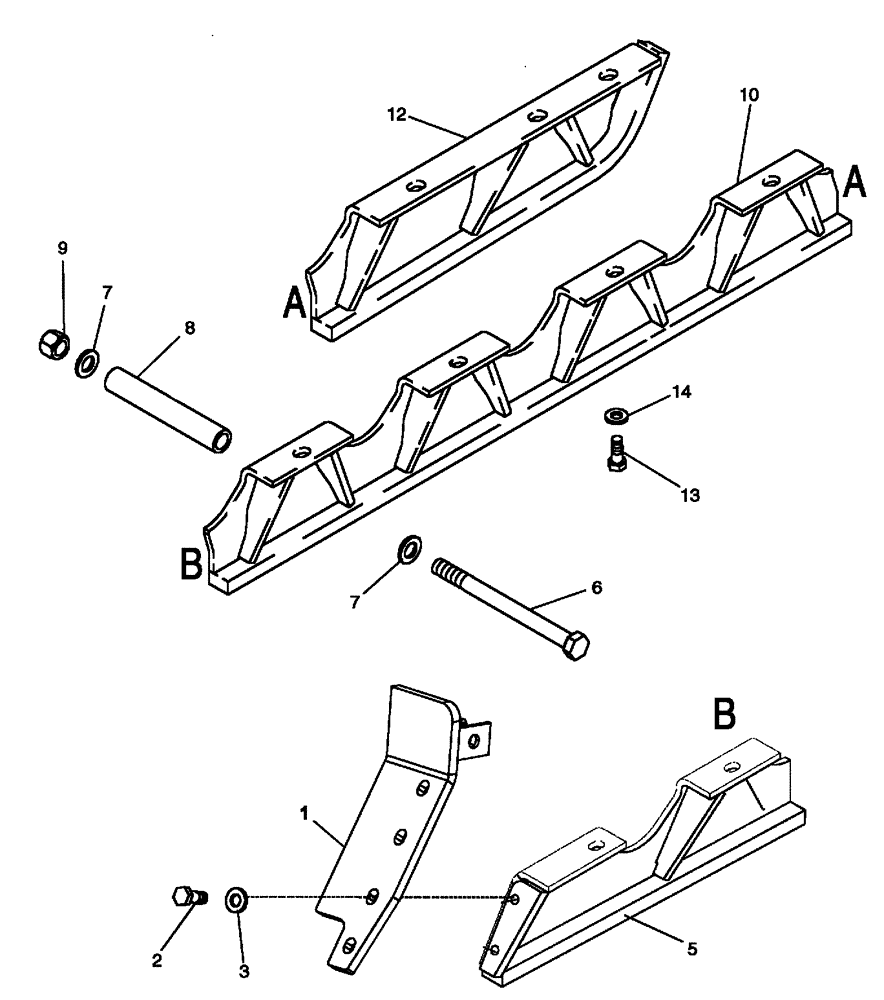 12
10
A
9
7
8
A
14
13
B
7
6
B
1
2
3
5