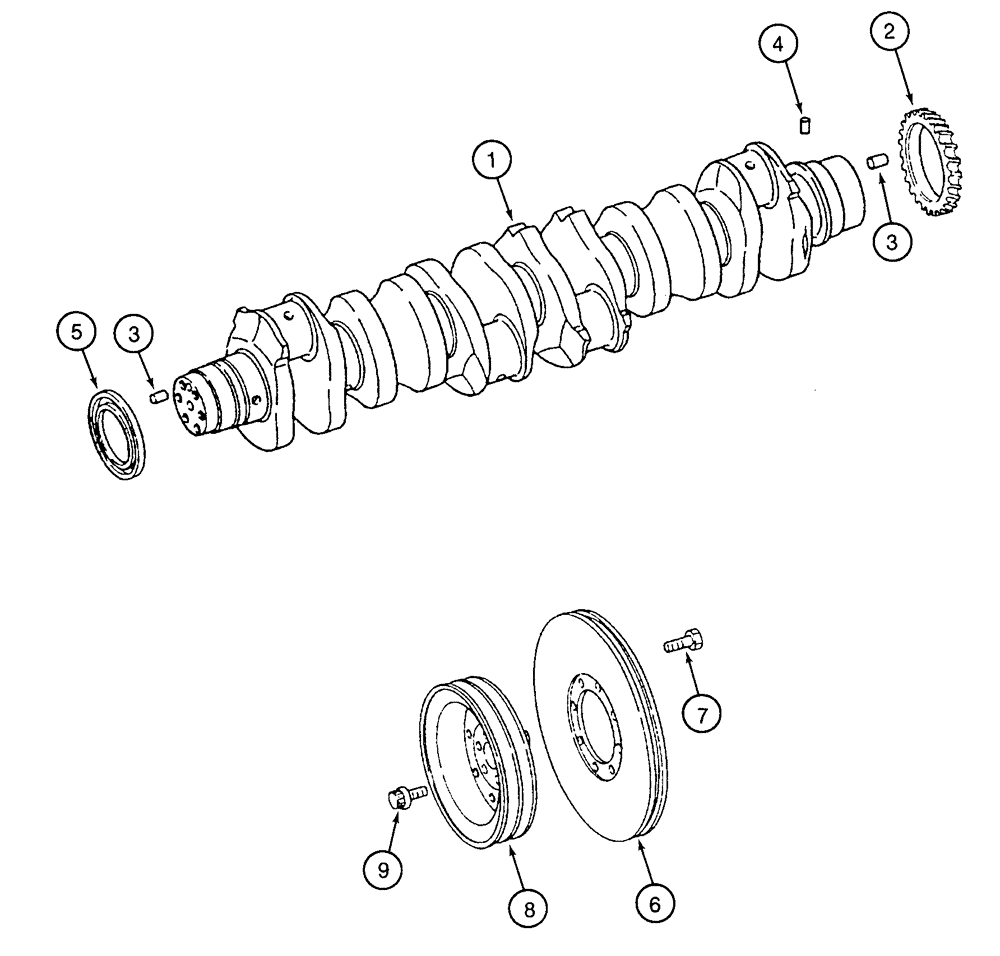 4
2
1
3
5
3
7
9
8
6