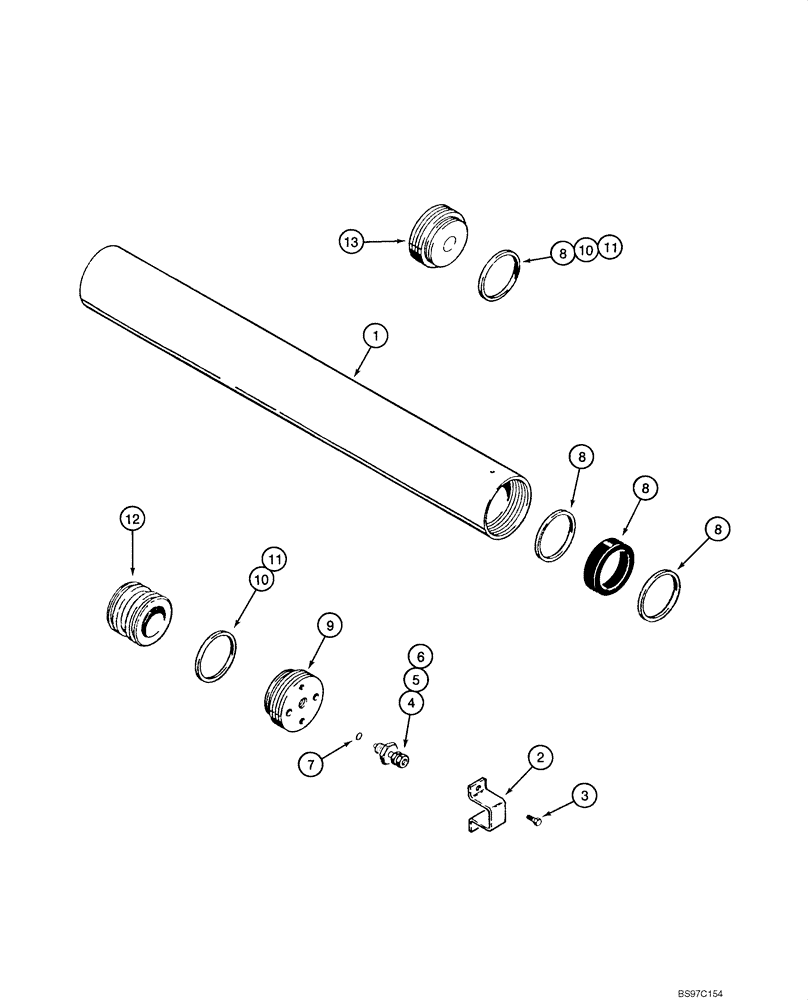 13
8 10 11
1
8
8
8
12
11
10
9
6
5
4
7
2
3
BS97C154