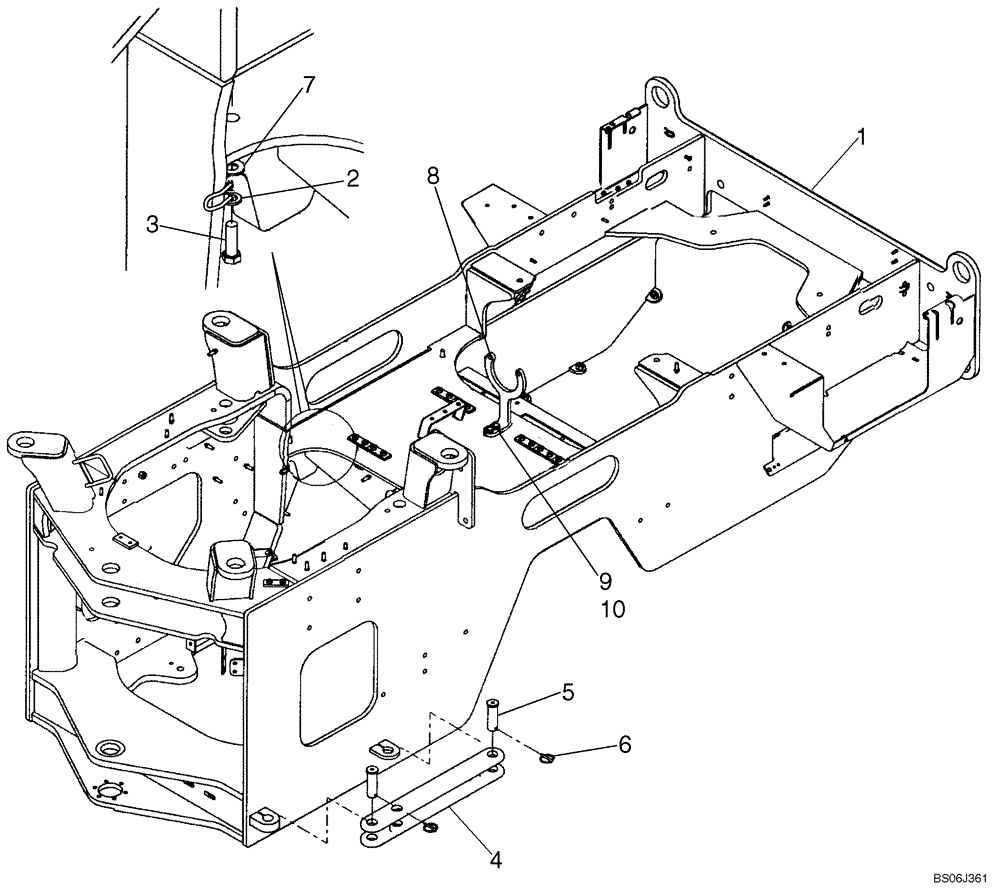 7
2
3
8
1
9
10
5
6
4
BS06J361