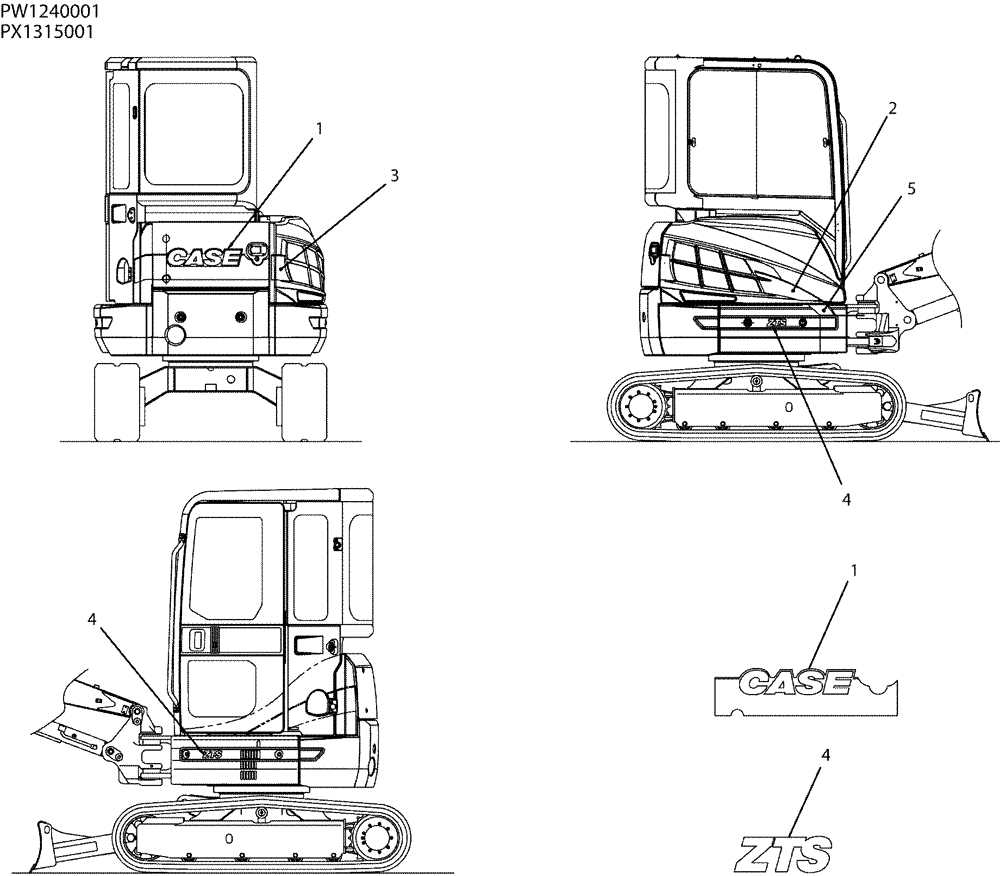 PW1240001
PX1315001

1
3
CASE

2
5
ZTS
4

4
ZTS

1
CASE

4
ZTS