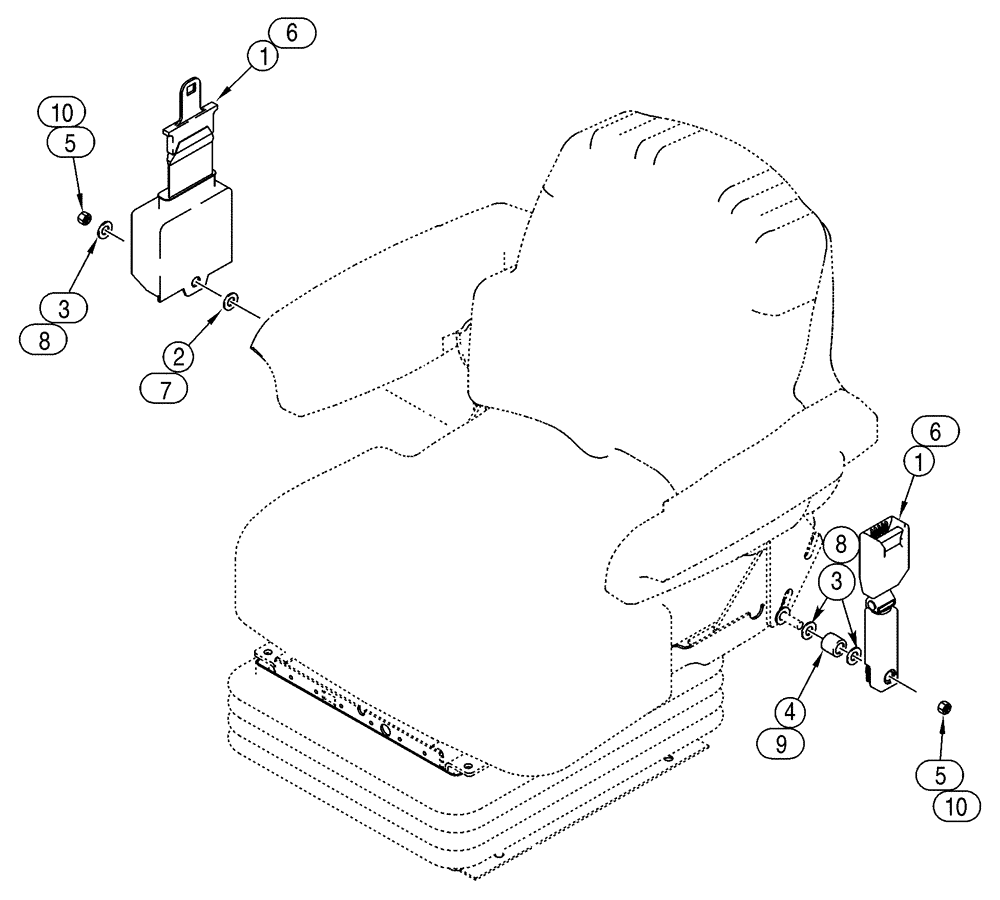 6
1
10
5
3
8
2
7
6
1
8
3
4
9
5
10