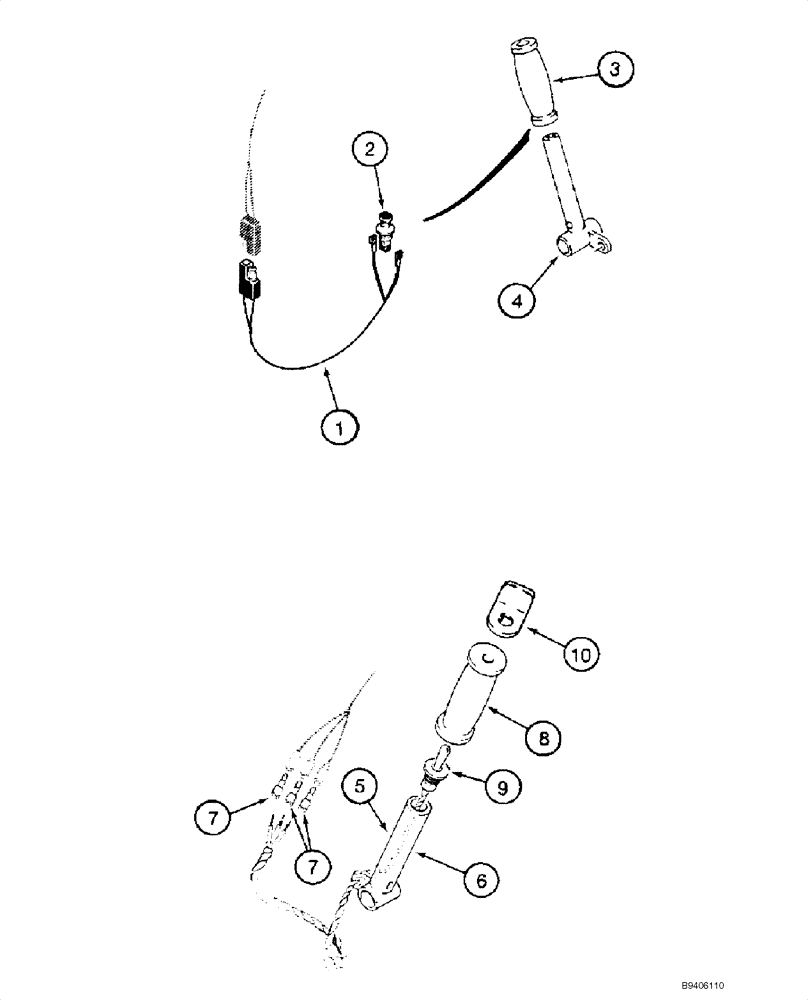 3
2
4
1
10
8
9
5
7
7
6
B9406110