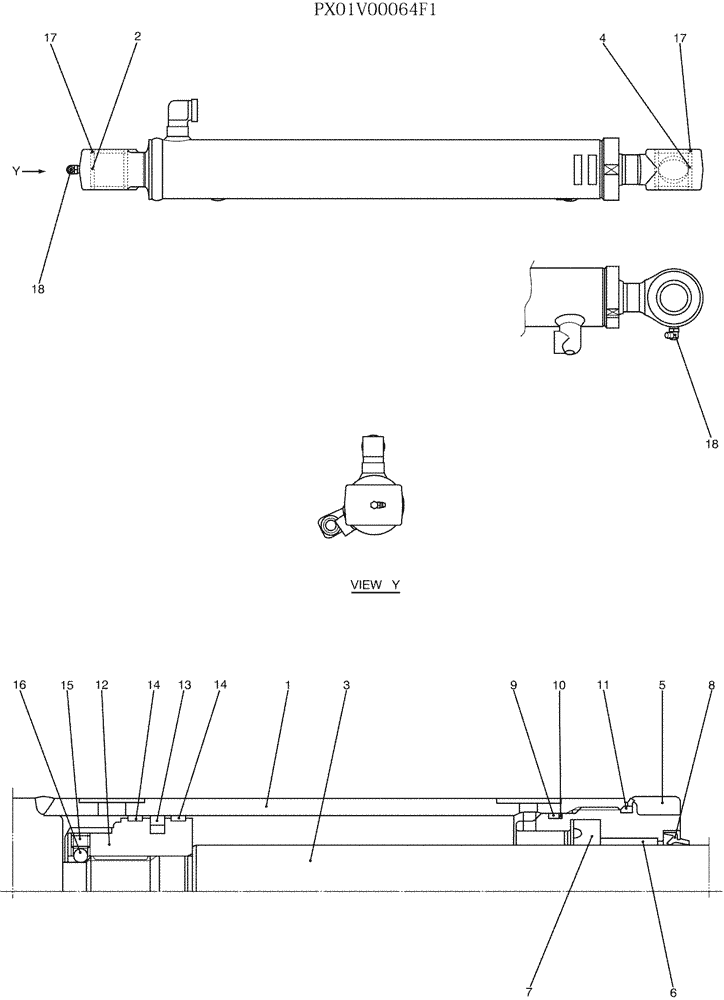 PX01V00064F1

17
2
4
17
Y
18

18

VIEW Y

16
15
12
14
13
14
1
3
9
10
11
5
8

7
6