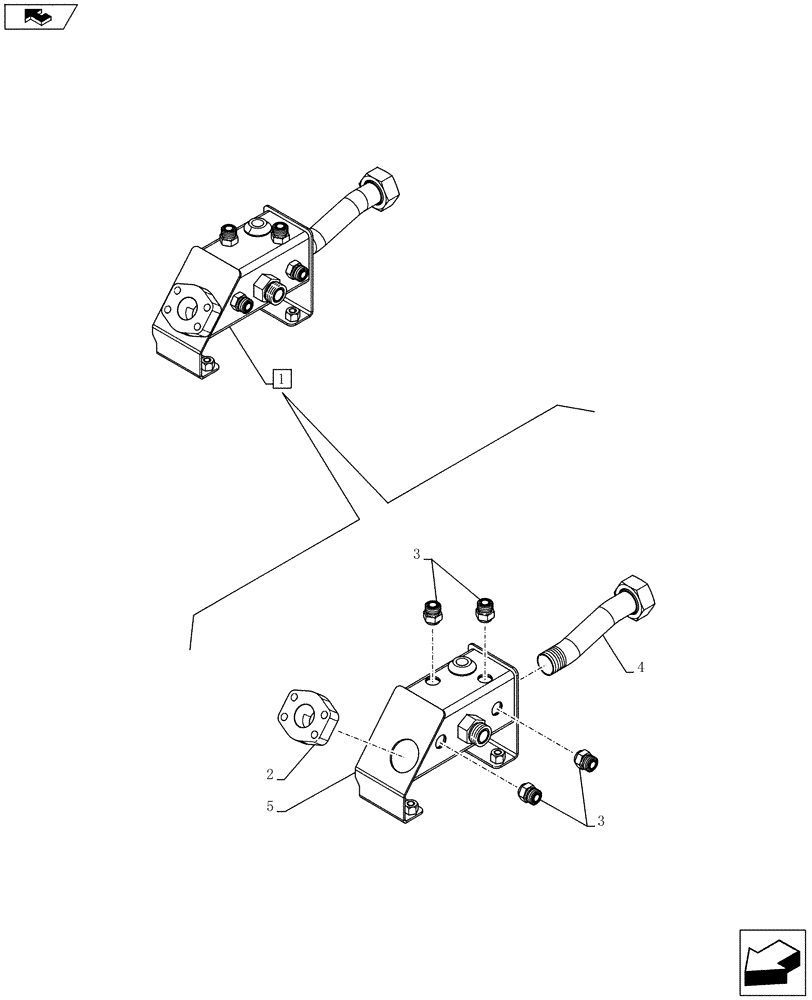 1

3

4

2

5

3