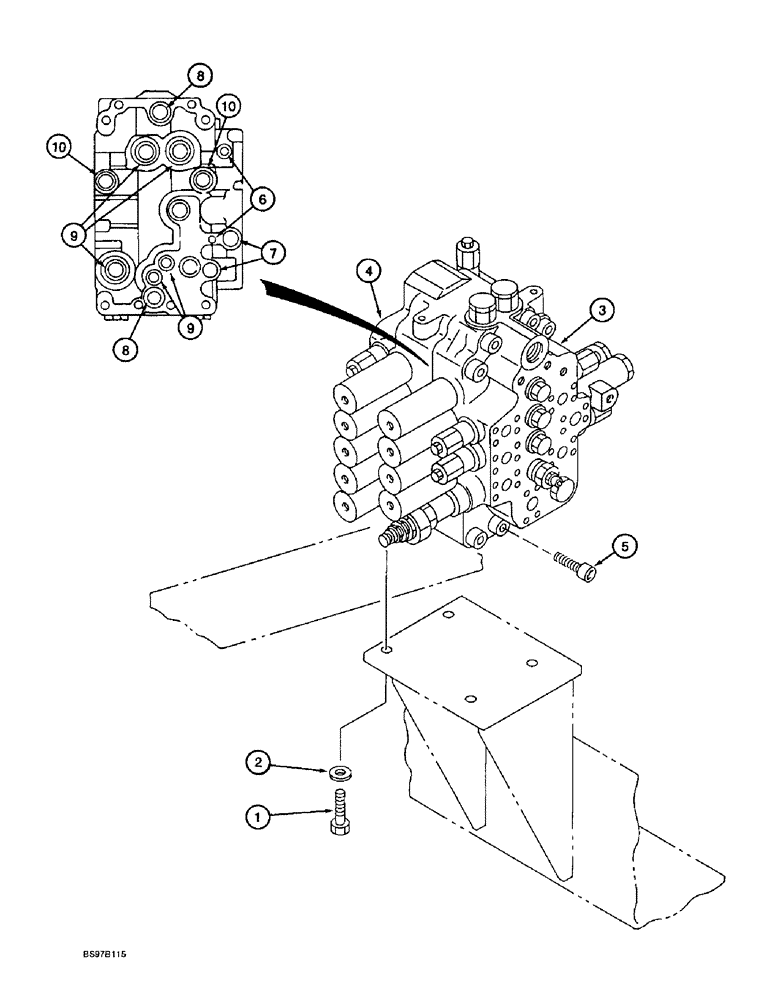 8
10
10
6
9
7
9
8
4
3
5
2
1
BS97B115