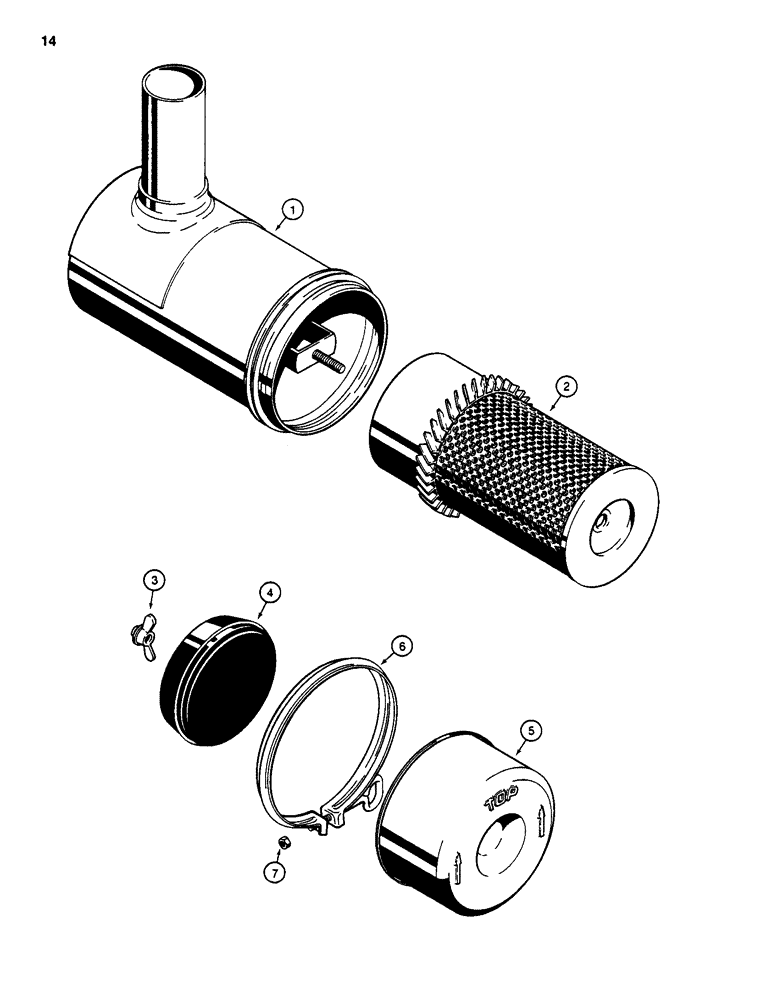 14

1

2

3

4

6

5

TOP

7