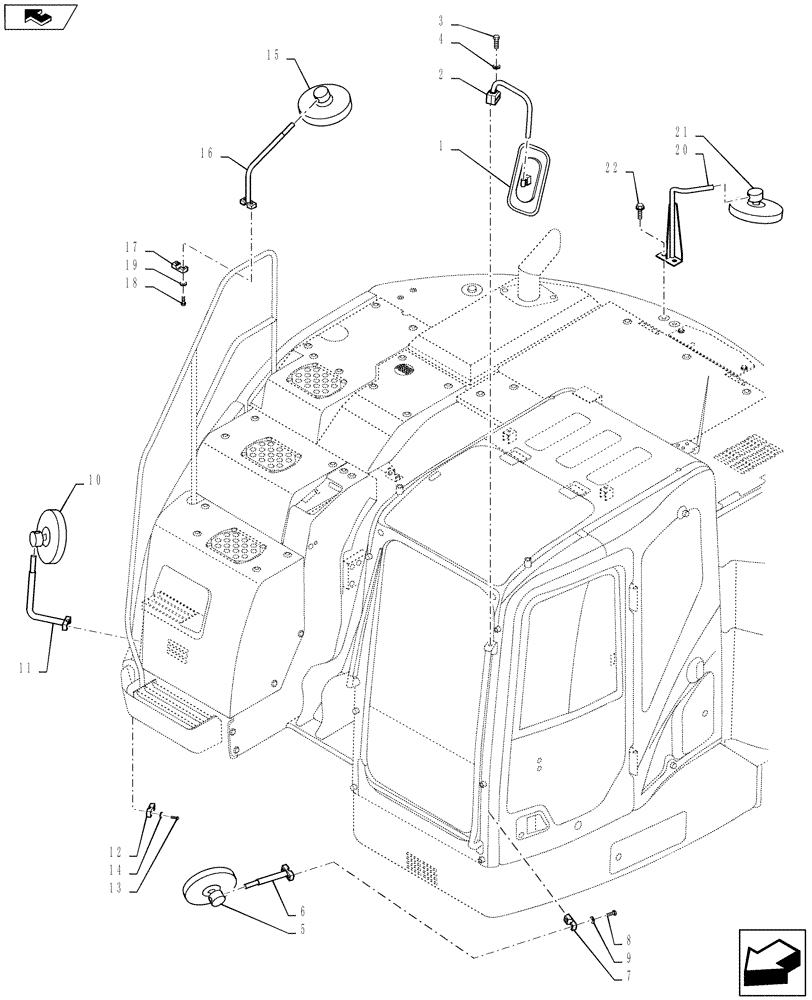 3
4
2
1
15
16
21
20
22
17
19
18
10
11
12
14
13
6
5
8
9
7