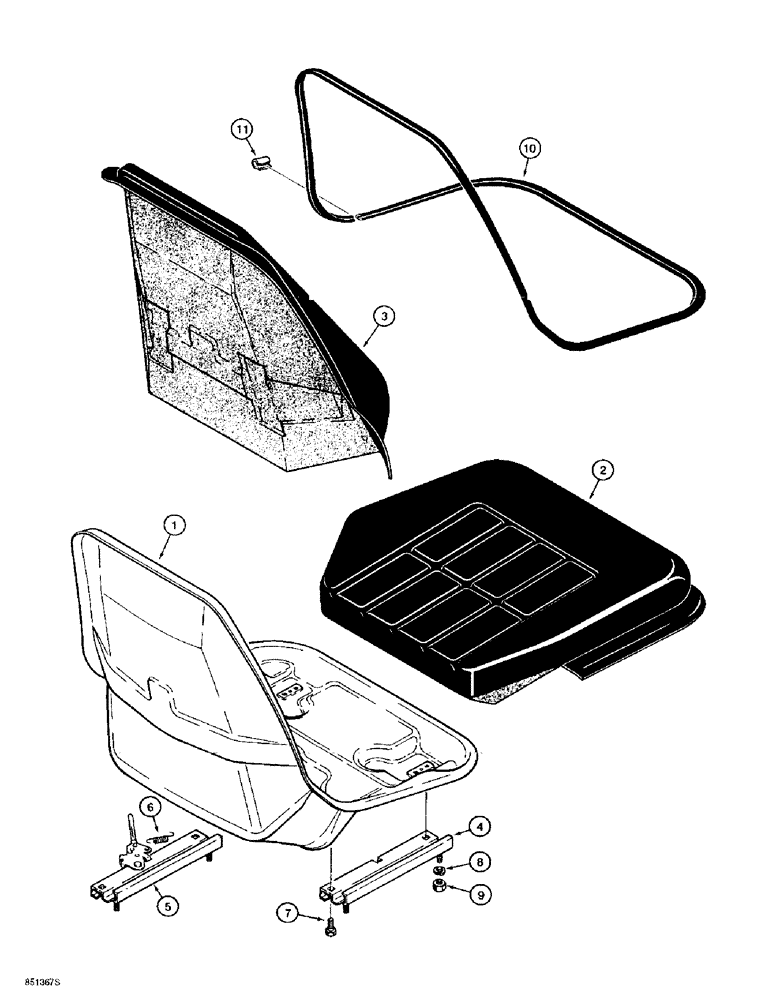 11
10
3
2
1
6
4
8
9
5
7
851367S