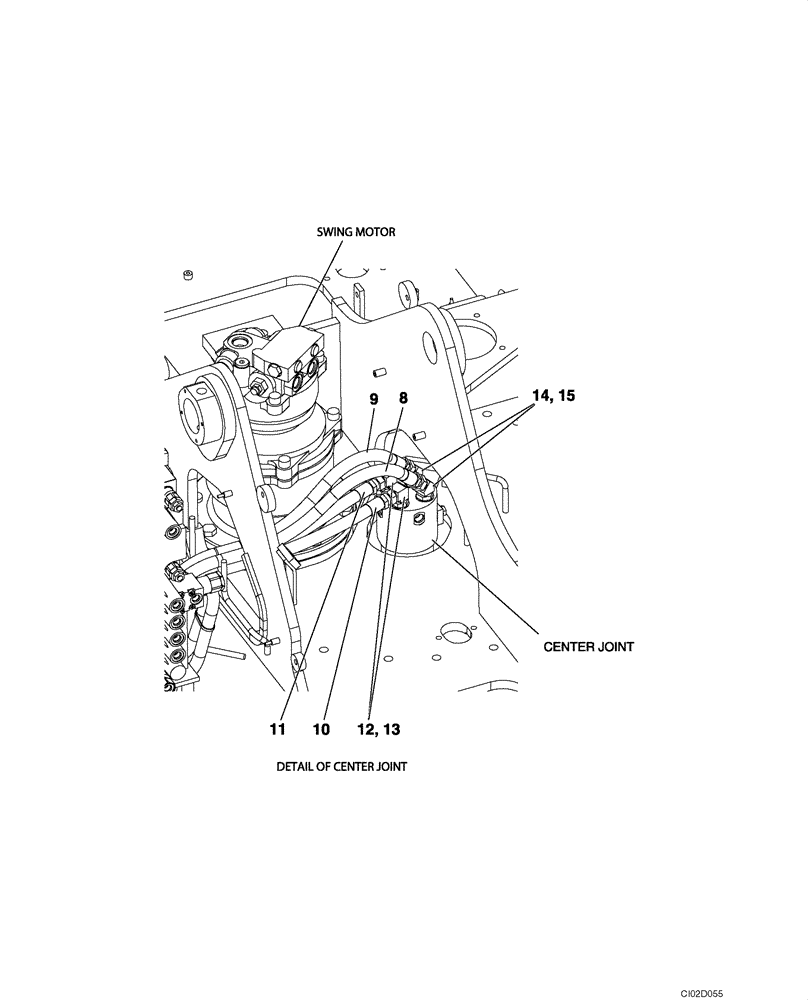 SWING MOTOR

9 8

14, 15

CENTER JOINT

11 10 12, 13

DETAIL OF CENTER JOINT

CI02D055