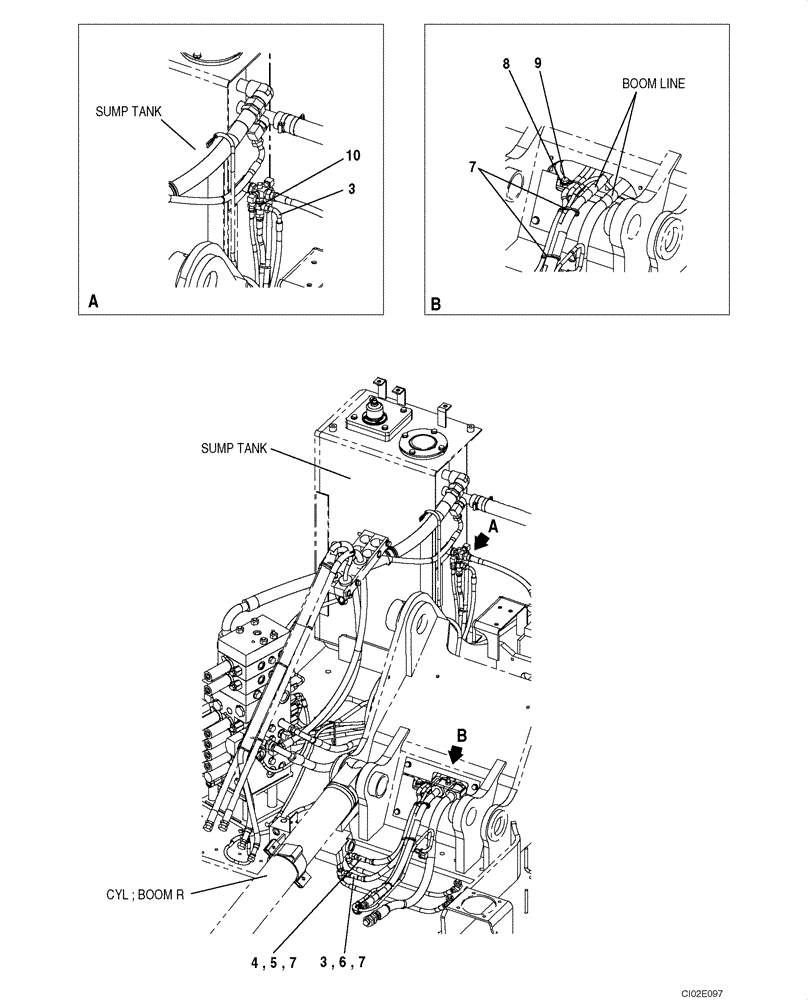 SUMP TANK
10
3
A

8
9
BOOM LINE
7
B

SUMP TANK
A
B
CYL ; BOOM R
4 , 5 , 7
3 , 6 , 7
CI02E097