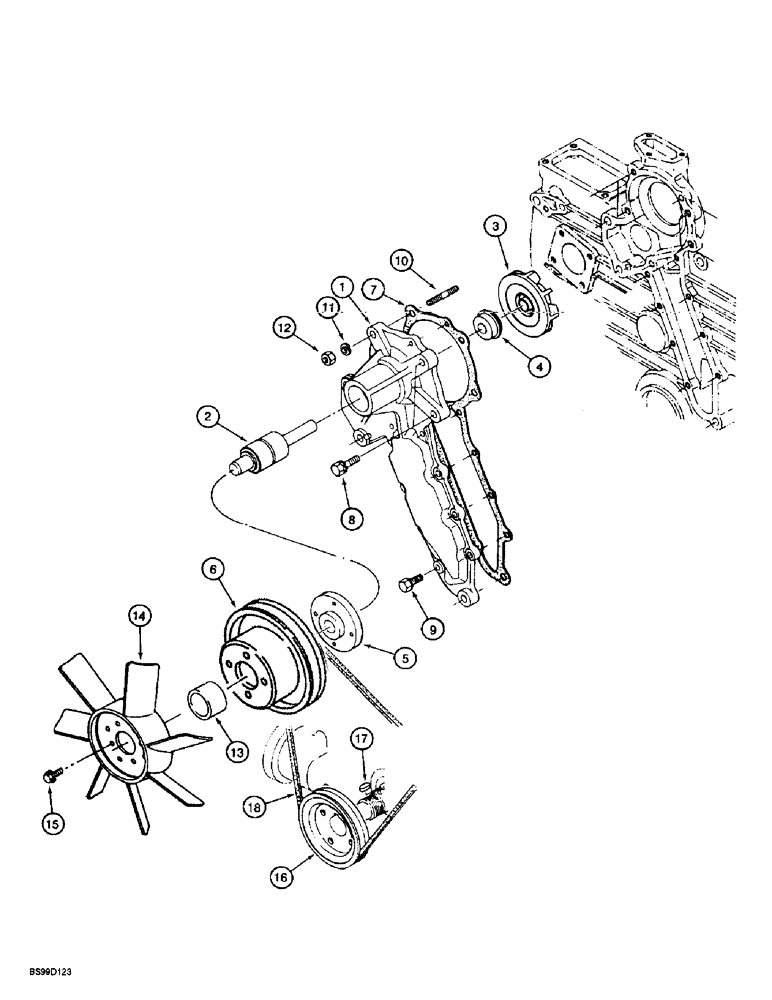 3
10
1
7
12
11
4
2
8
6
9
14
5
13
17
15
18
16
BS99D123