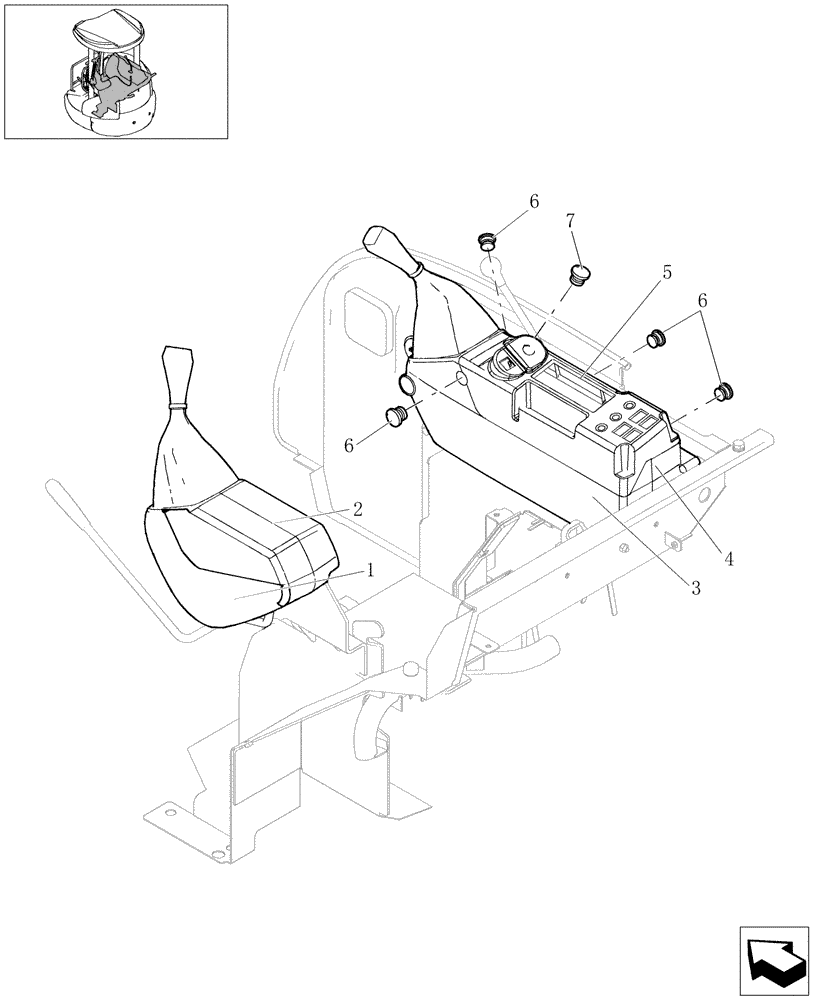 6
7
5
6
6
2
1
4
3