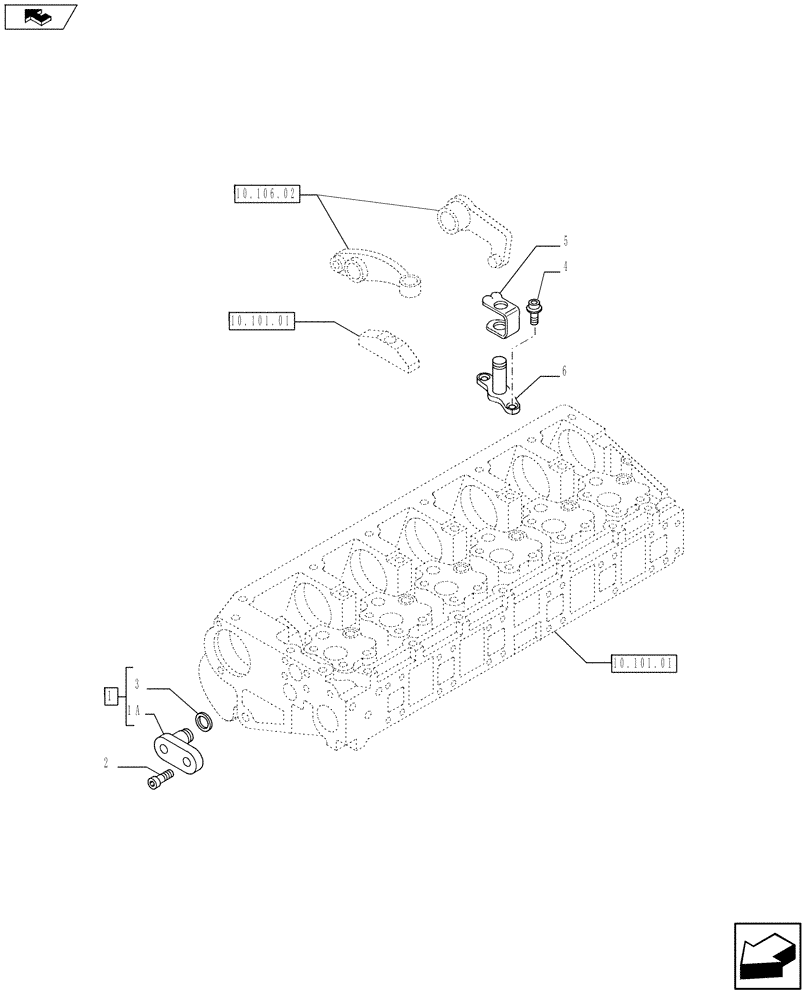 10.106.02
5
4
10.101.01
6
10.101.01
1
3
1A
2