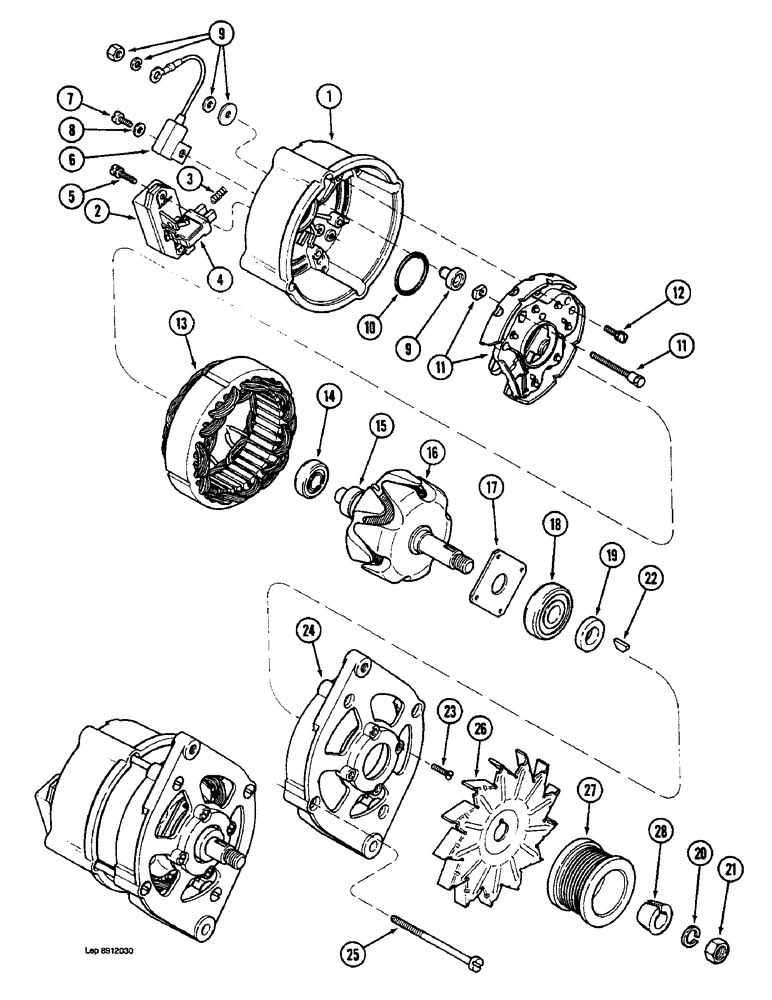 9
7
8
6
5
3
2
4
1
10
9
11
12
11
13
14
15
16
17
18
19
22
24
23
26
27
28
20
21
25
Lep 8912030