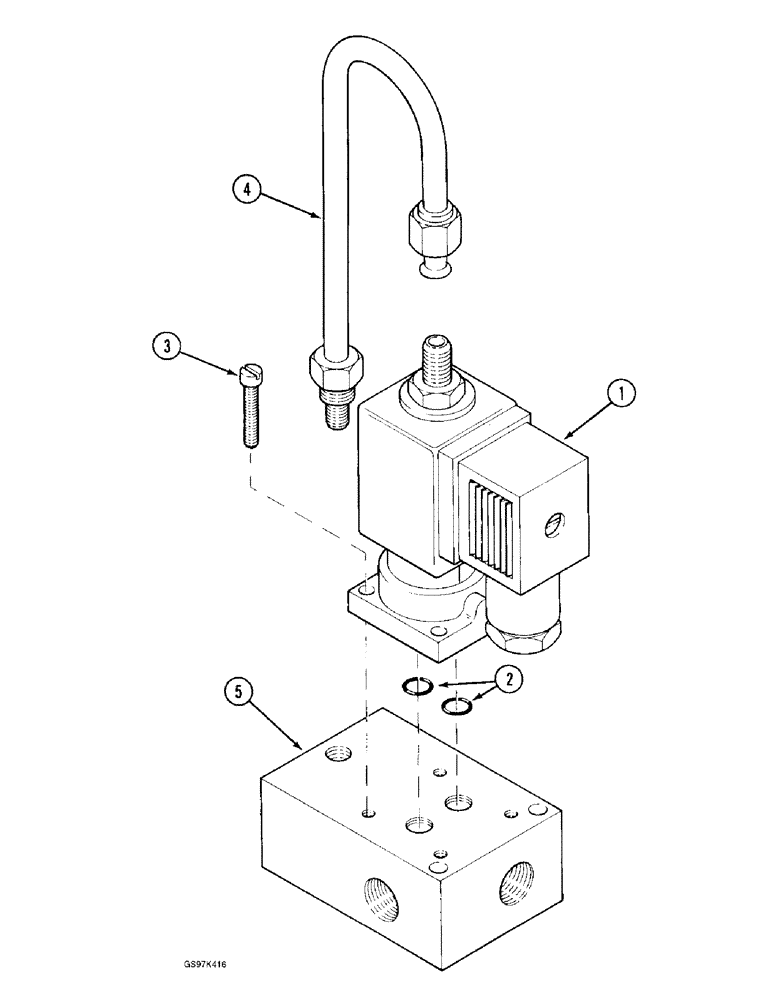 4

3

1

2

5

GS97K416