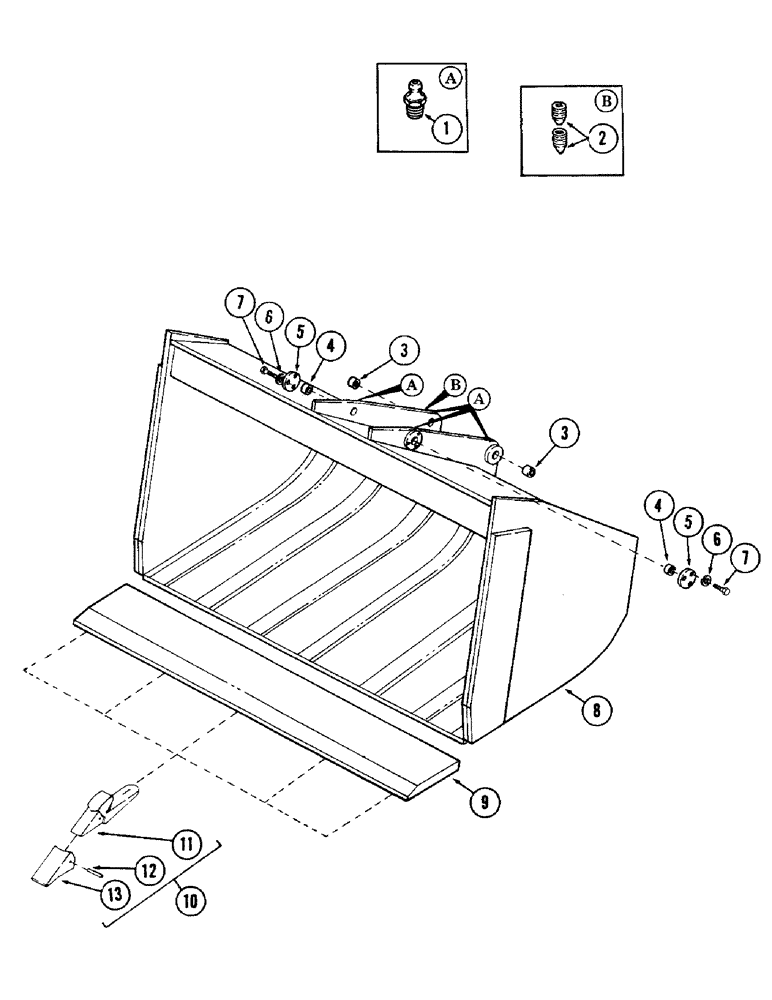 A
1
B
2
7
6
5
4
3
A
B
A
3
4
5
6
7
8
9
11
12
13
10