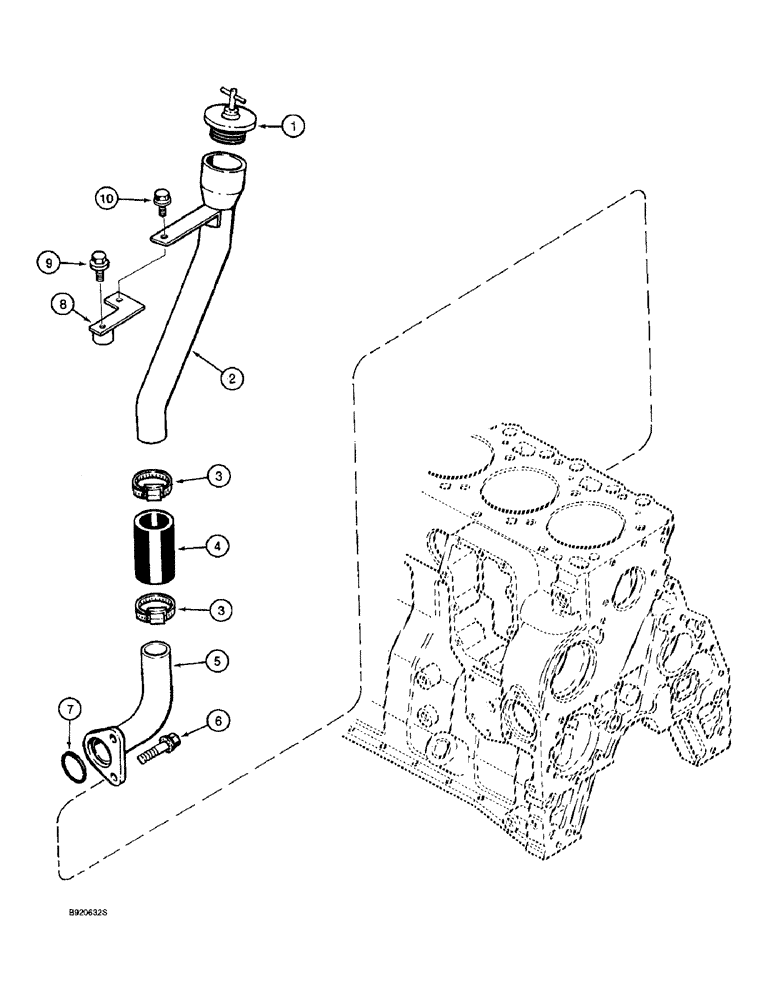 1
10
9
8
2
3
4
3
5
7
6
B920632S