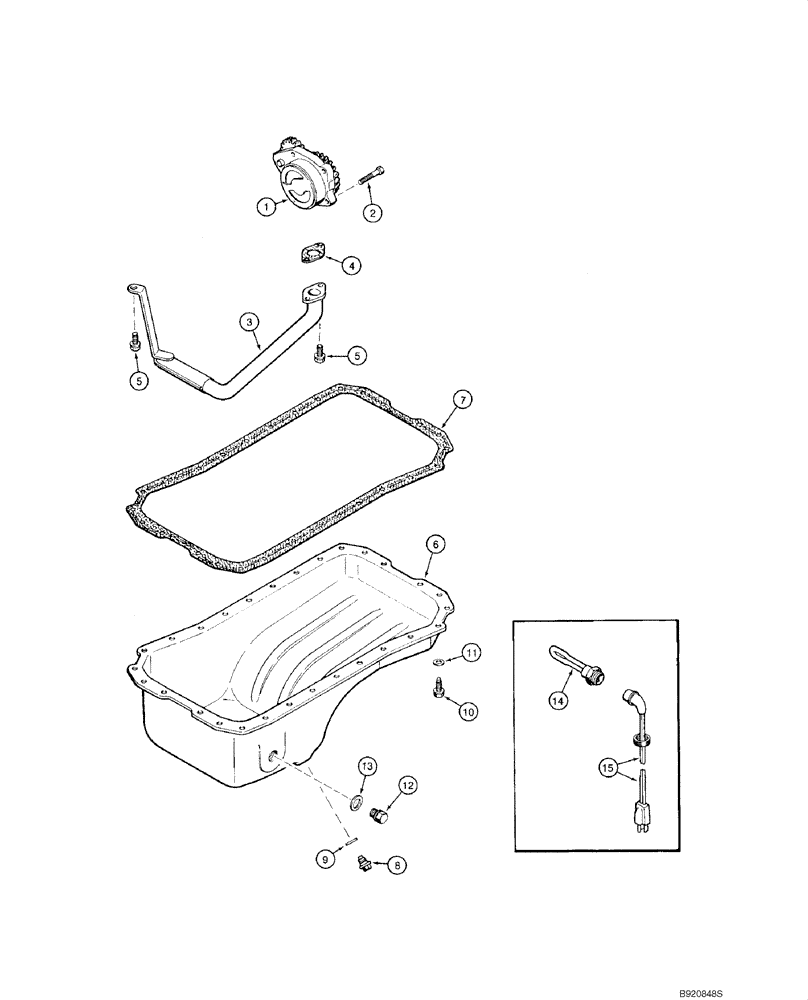 1
2
4
3
5
5
7
6
11
10
13
12
9
8
14
15
B920848S