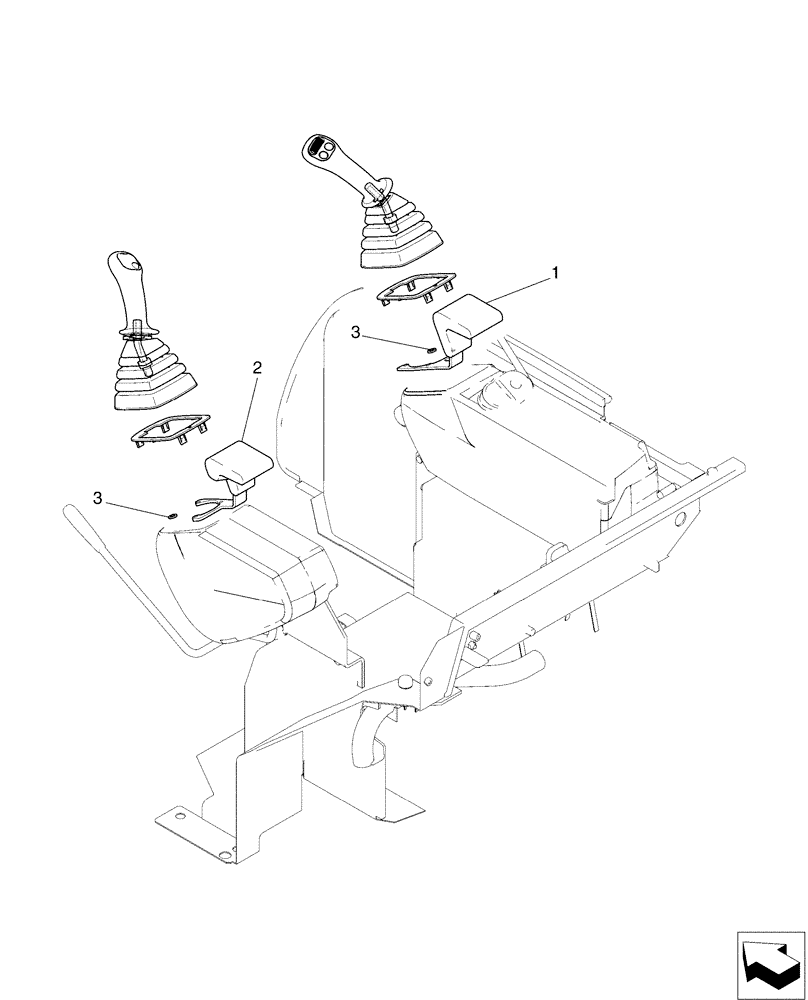 1
3
2
3