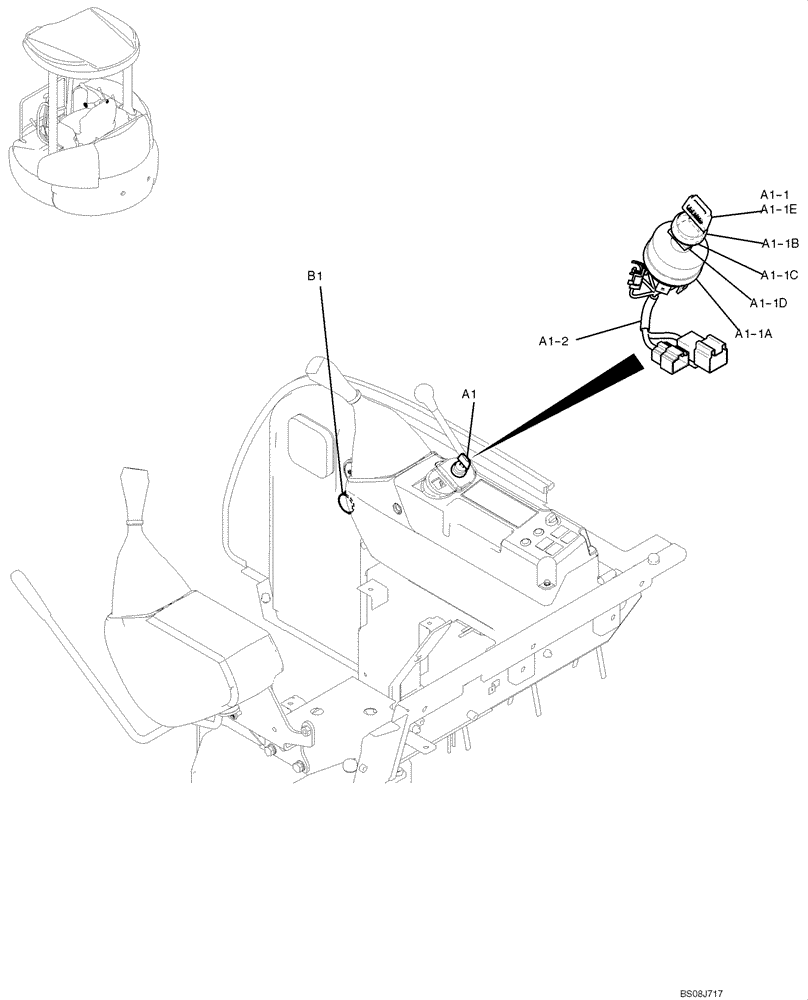 A1-1
A1-1E
A1-1B
A1-1C
A1-1D
A1-1A
A1-2
B1
A1
BS08J717