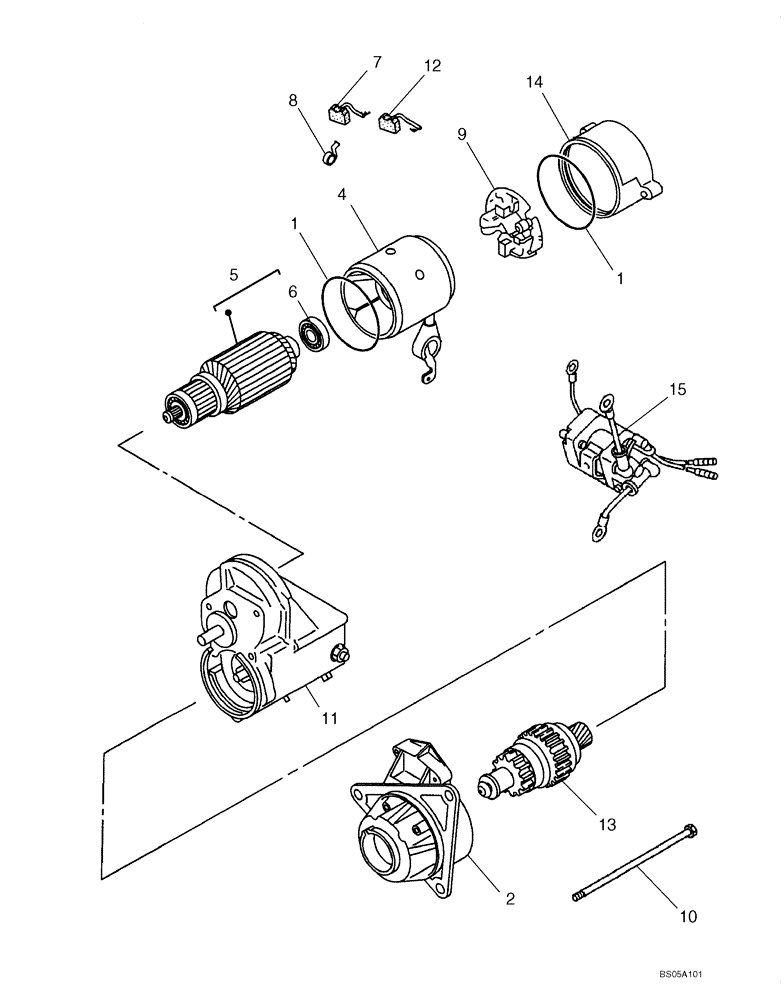 7
12
8
14
9
4
1
1
5
6
15
11
13
2
10
BS05A101