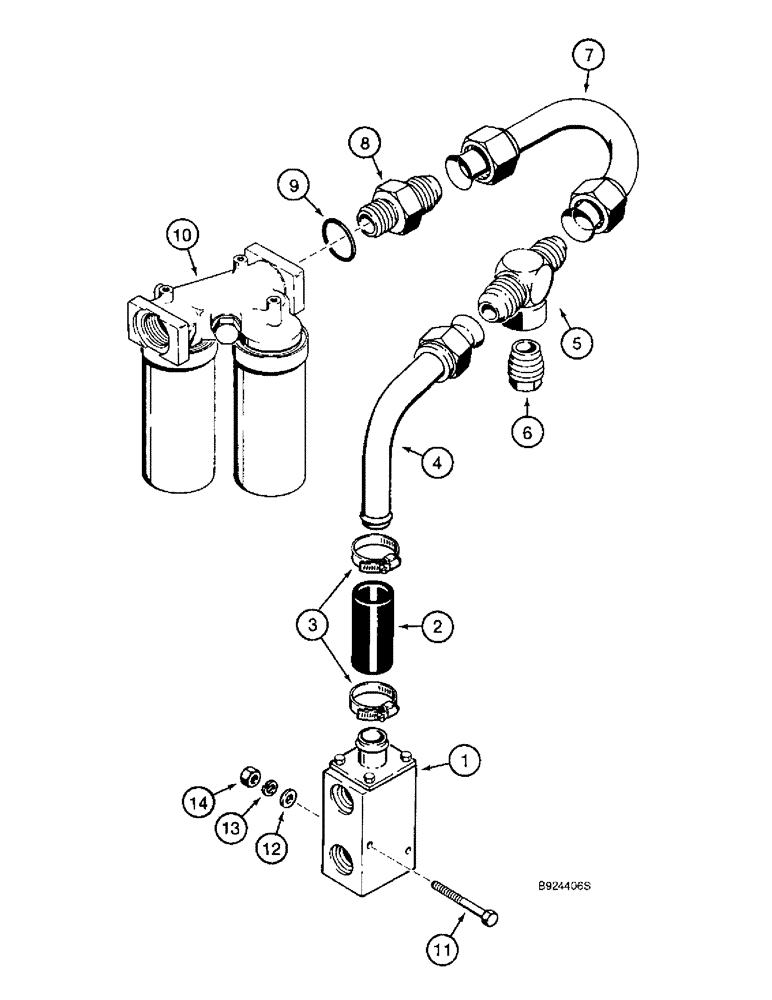 7
8
9
10
5
6
4
3
2
1
14
13
12
B924406S
11