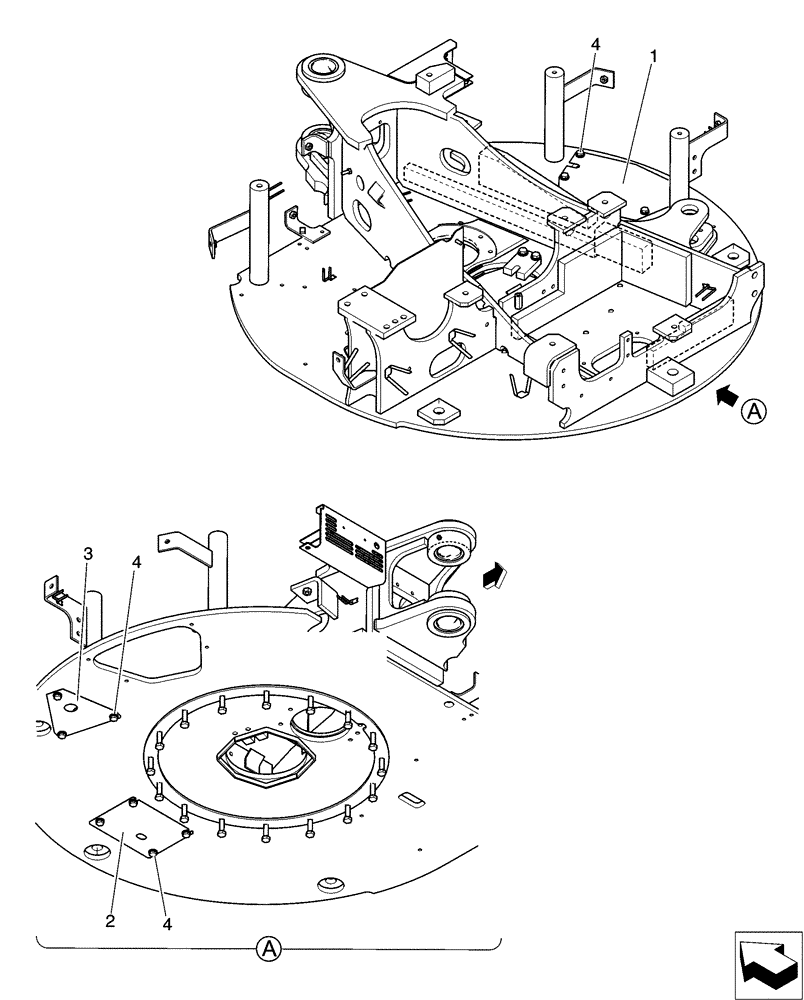 4
1
A
3
4
2
4
A