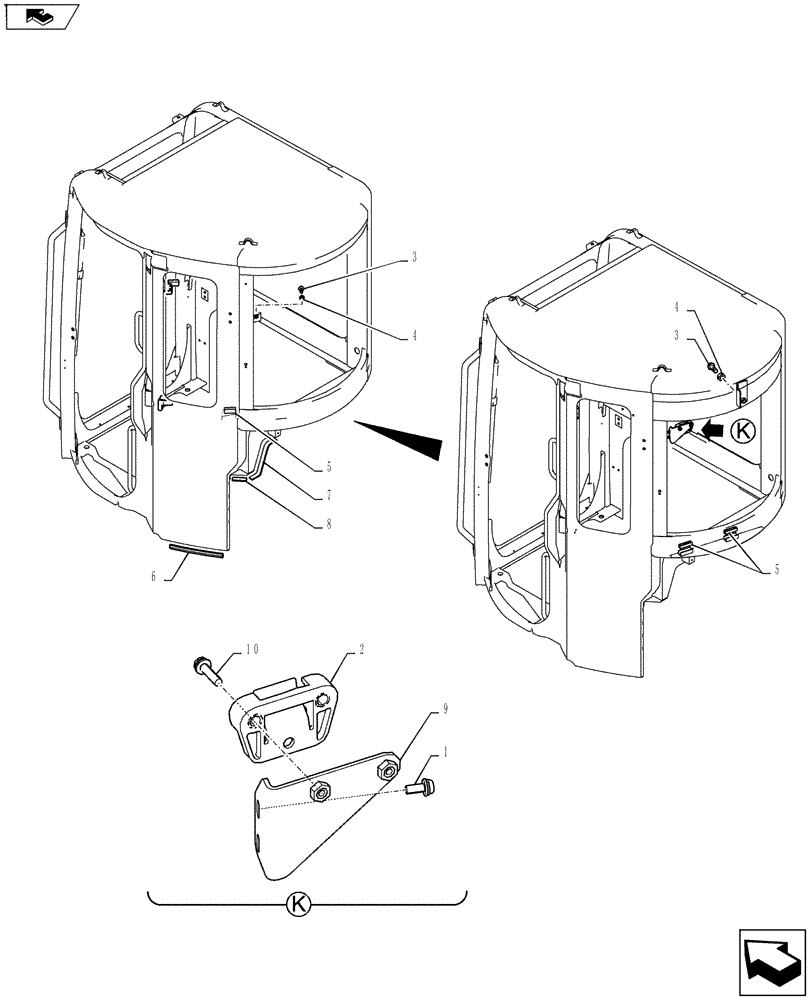 3
4
5
7
8
6
4
3
K
5
10
2
9
1
K