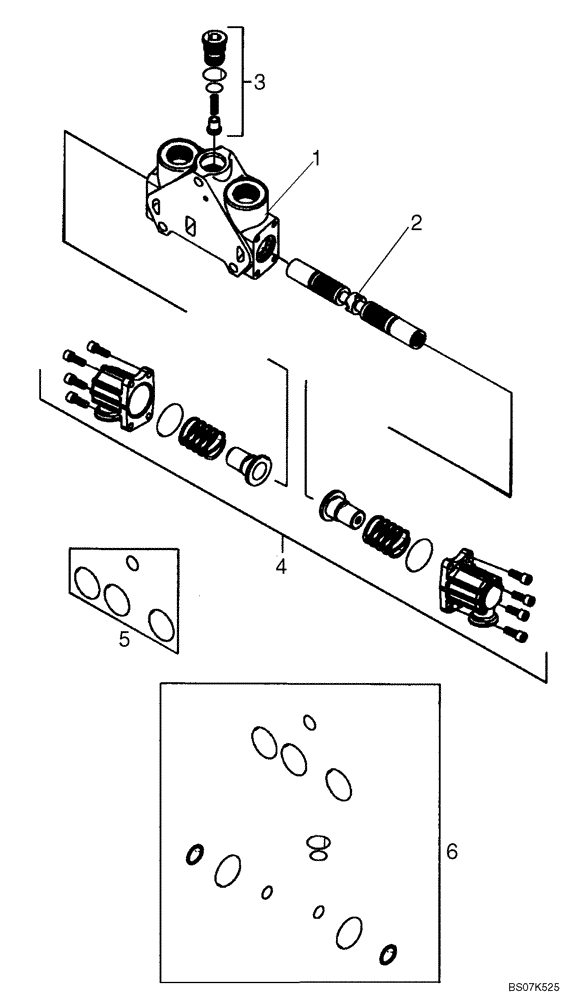 3
1
2
4
5
6
BS07K525