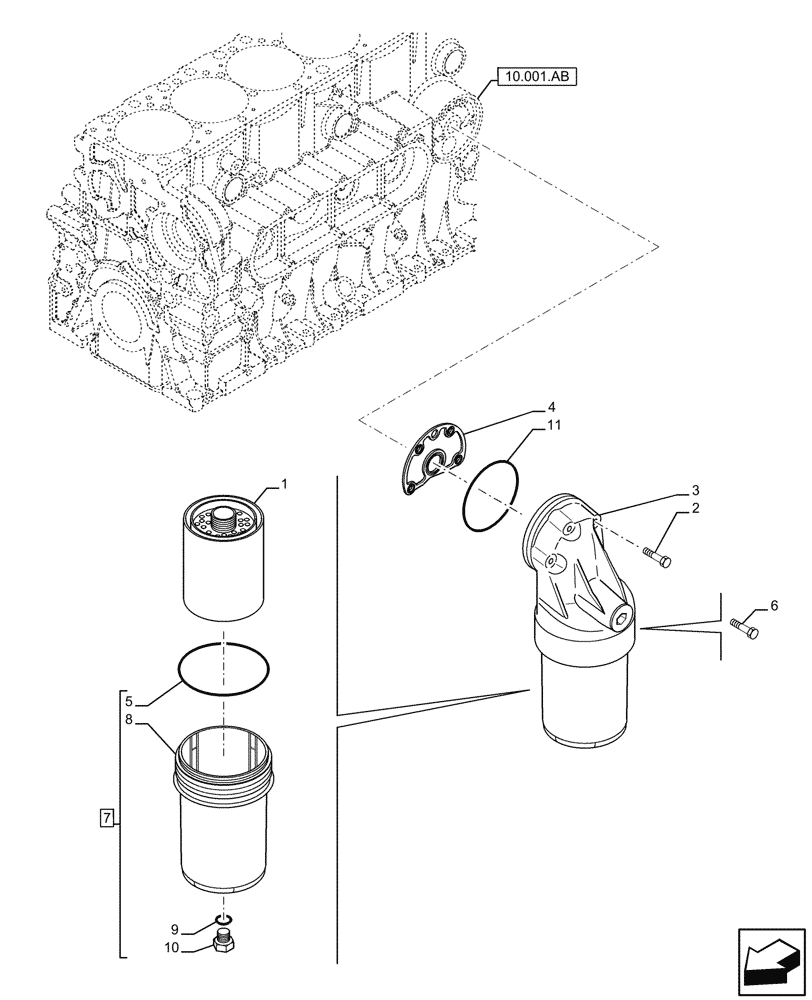 10.001.AB

4

11

1

3

2

6

5

8

7

9

10