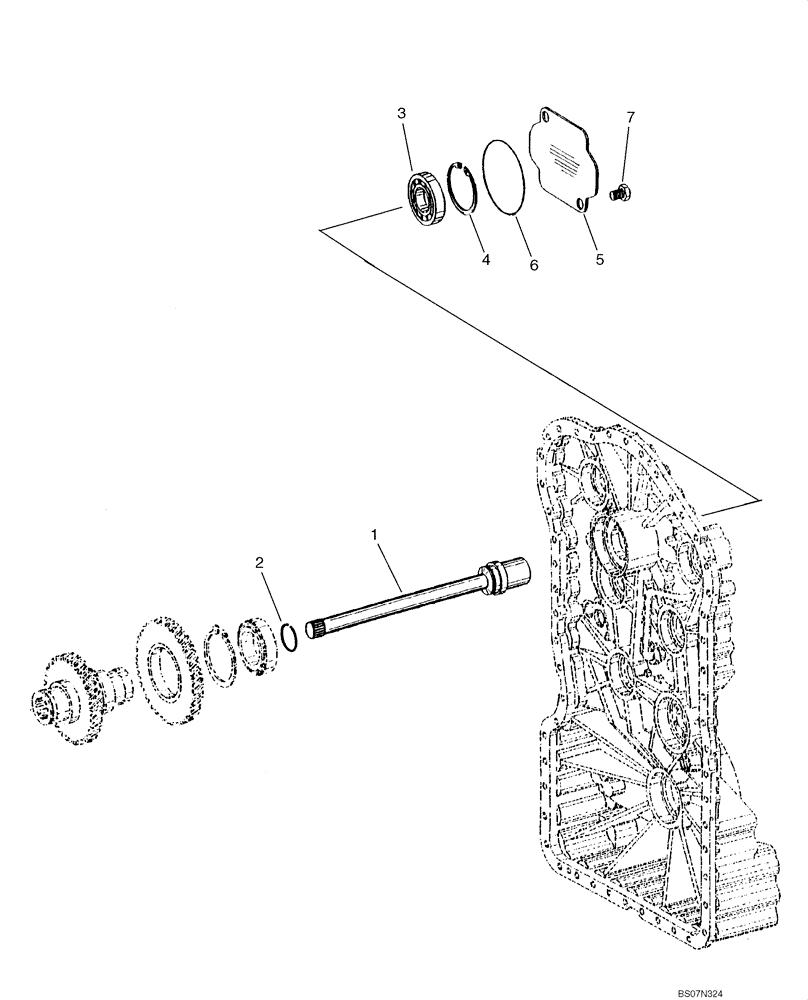 3
7
4
6
5
1
2
BS07N324