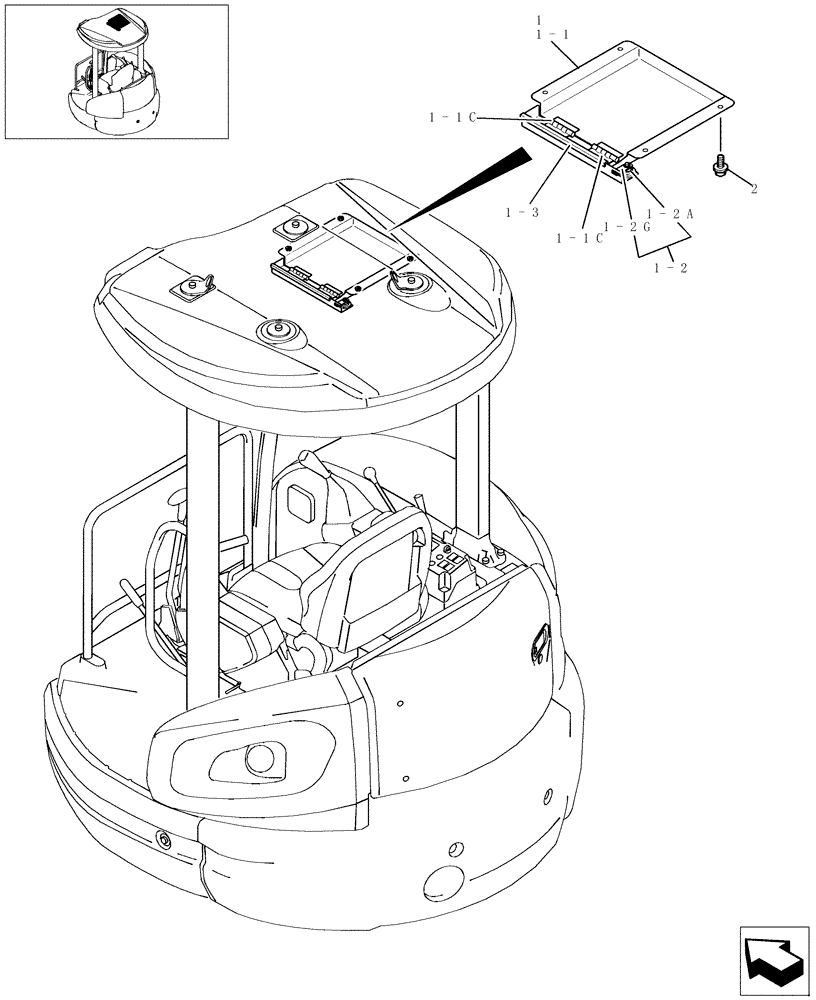 1
1-1
1-1C
2
1-3
1-1C
1-2G
1-2A
1-2