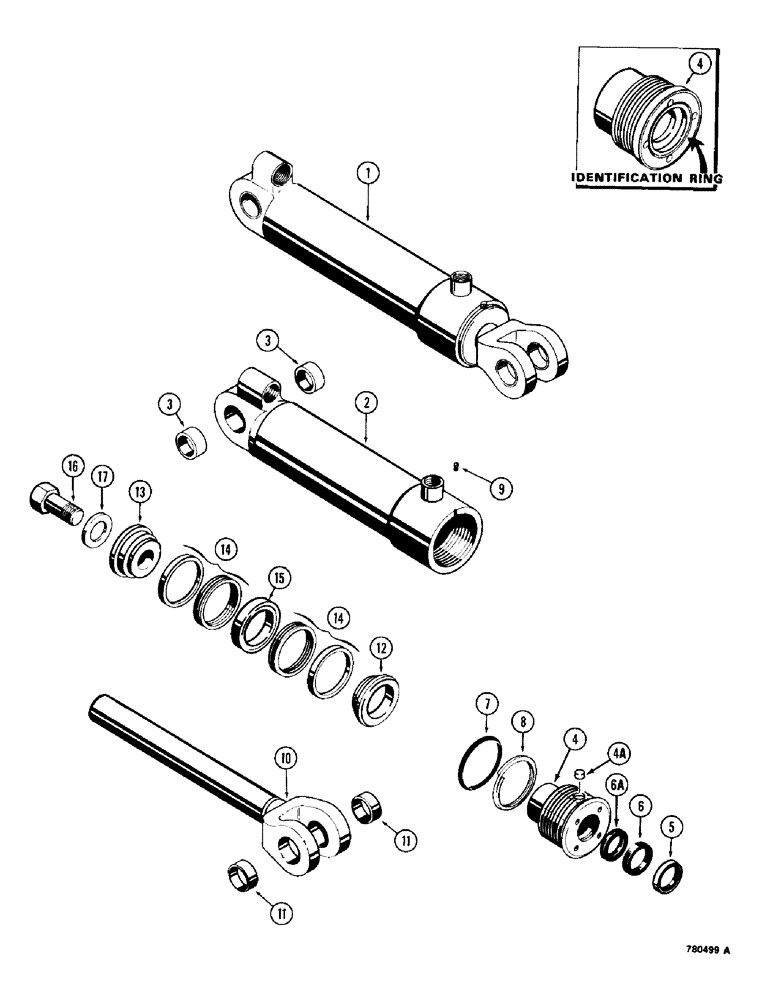 4
IDENTIFICATION RING
1
3
3
2
9
16
17
13
14
15
14
12
10
11
11
7
8
4
4A
6A
6
5
780499 A