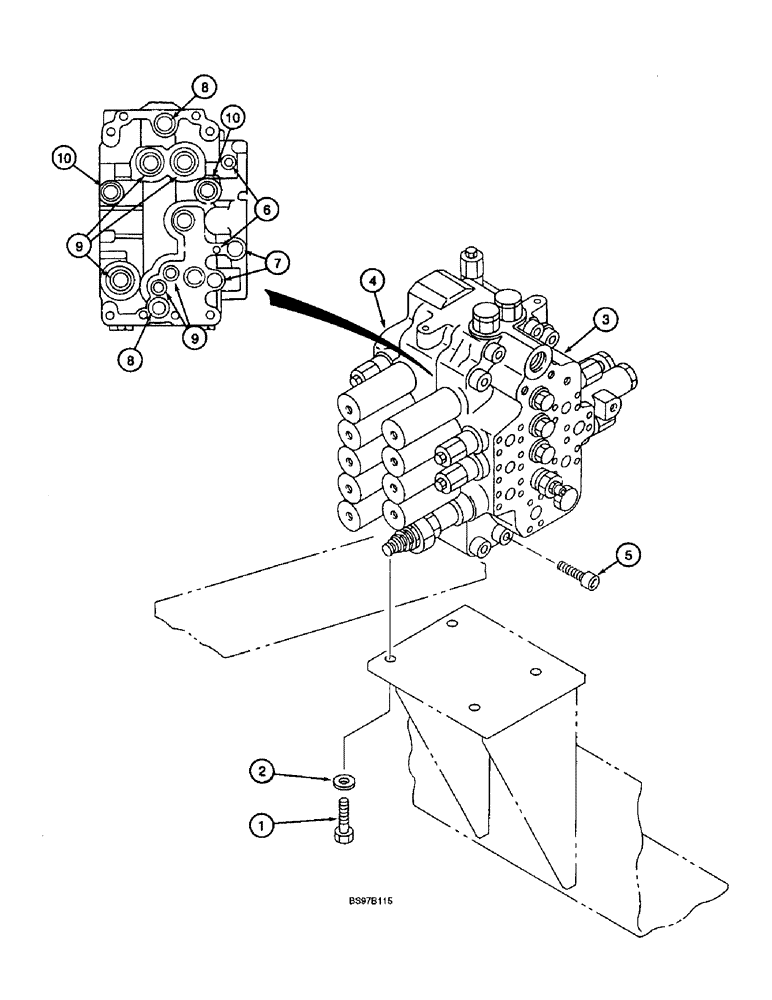 8
10
10
6
9
7
9
8
4
3
5
2
1
BS97B115