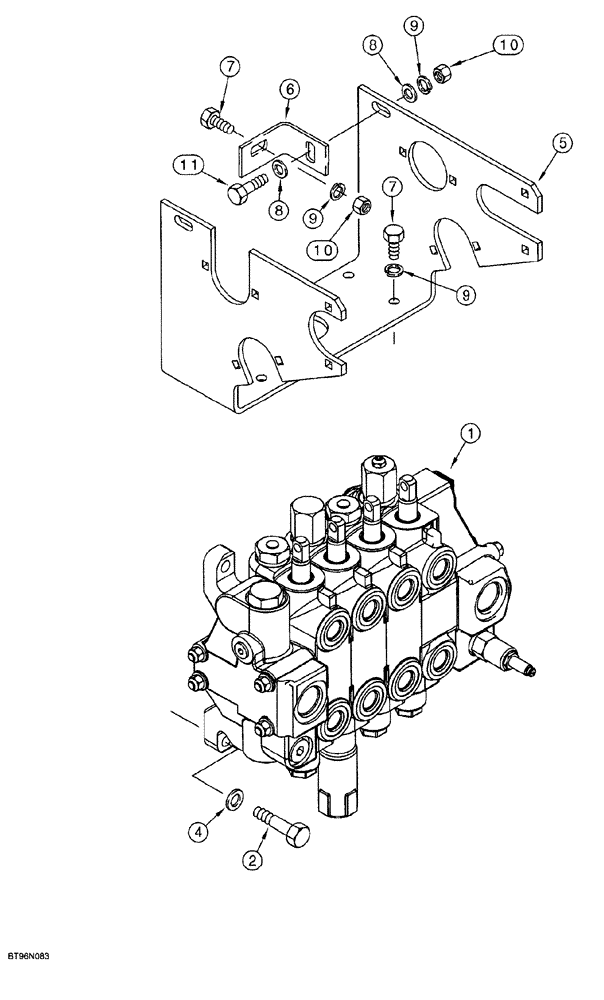 7
6
8
9
10
5
11
8
9
10
7
9
1
4
2
BT96N083