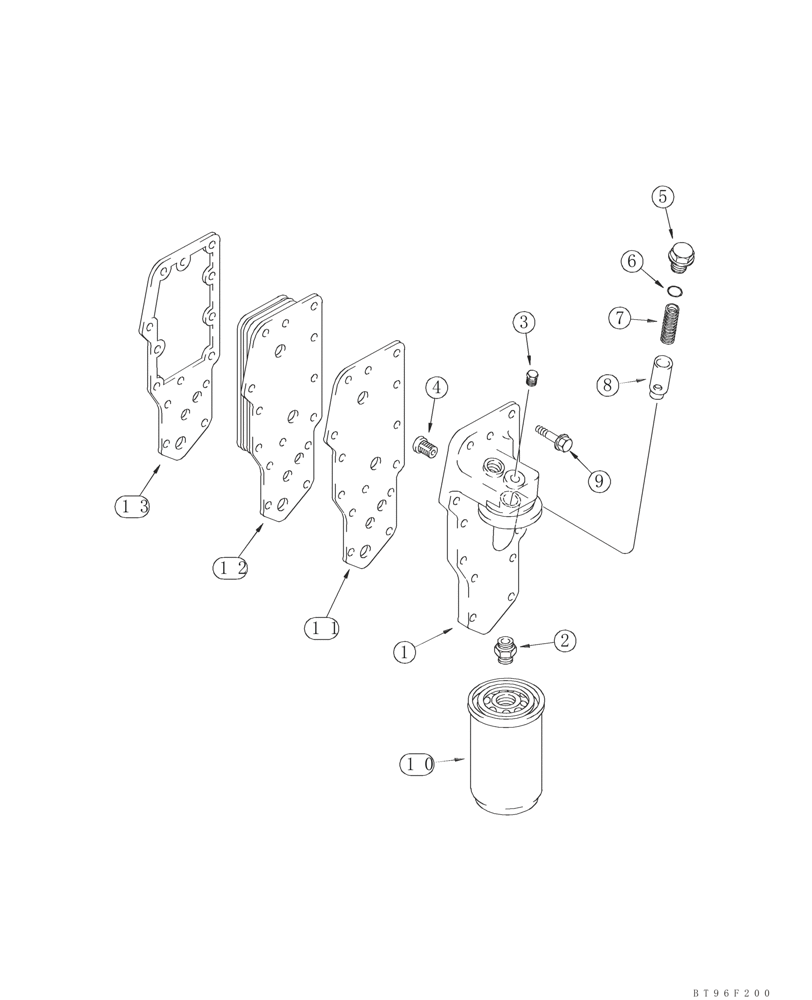 5
6
7
3
8
4
9
13
12
11
1
2
10
BT96F200