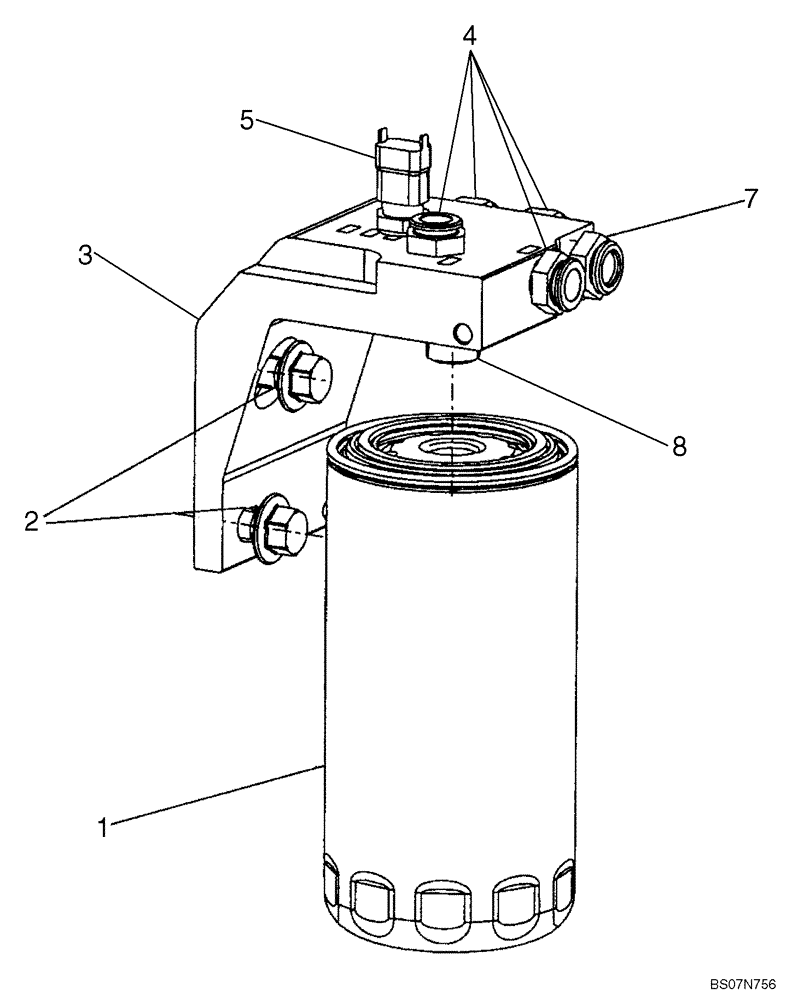 4
5
7
3
8
2
1
BS07N756