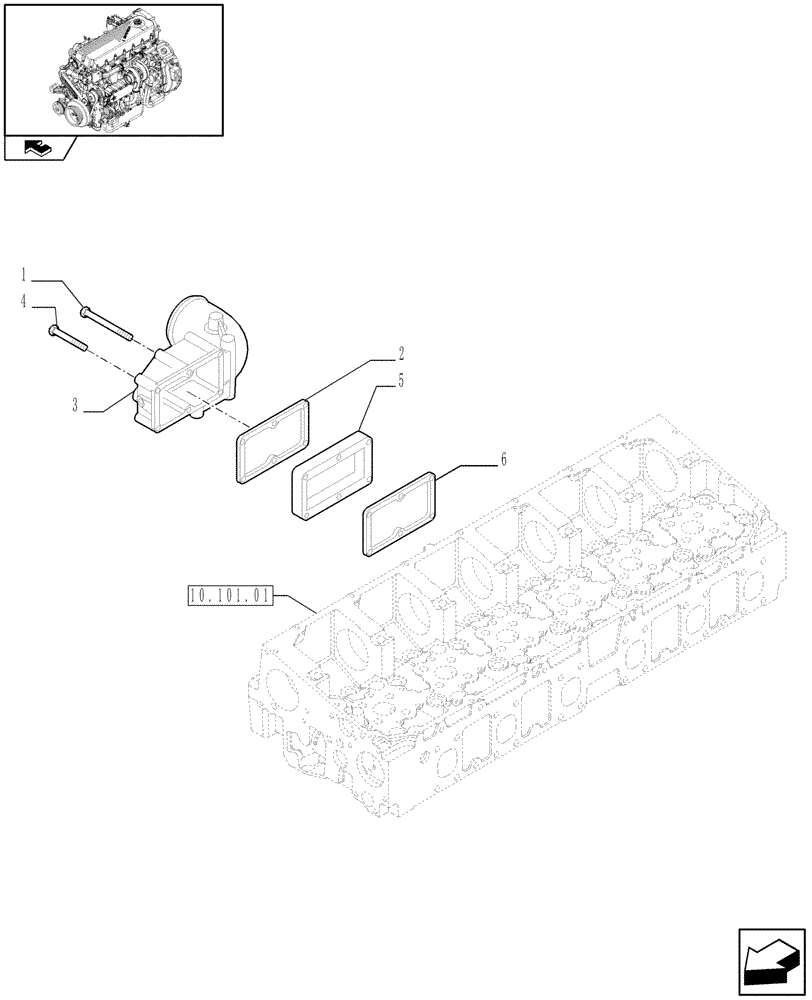 1
4
3
2
5
6
10.101.01