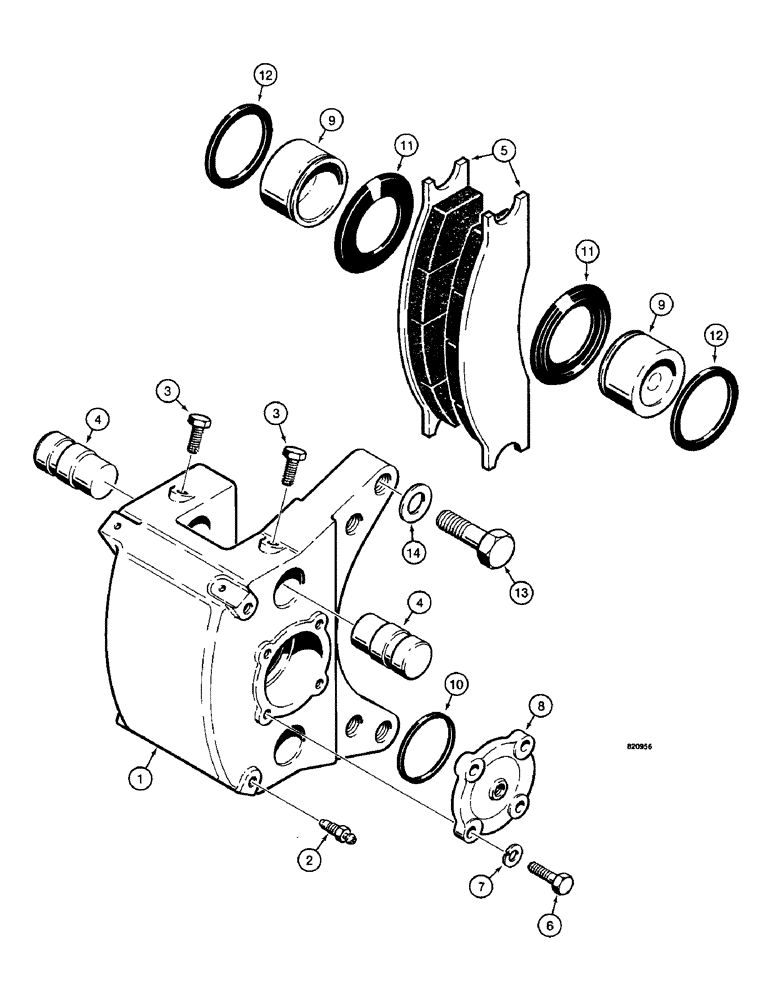 12
9
11
5
11
9
12
3
3
4
14
13
4
10
8
820956
1
2
7
6