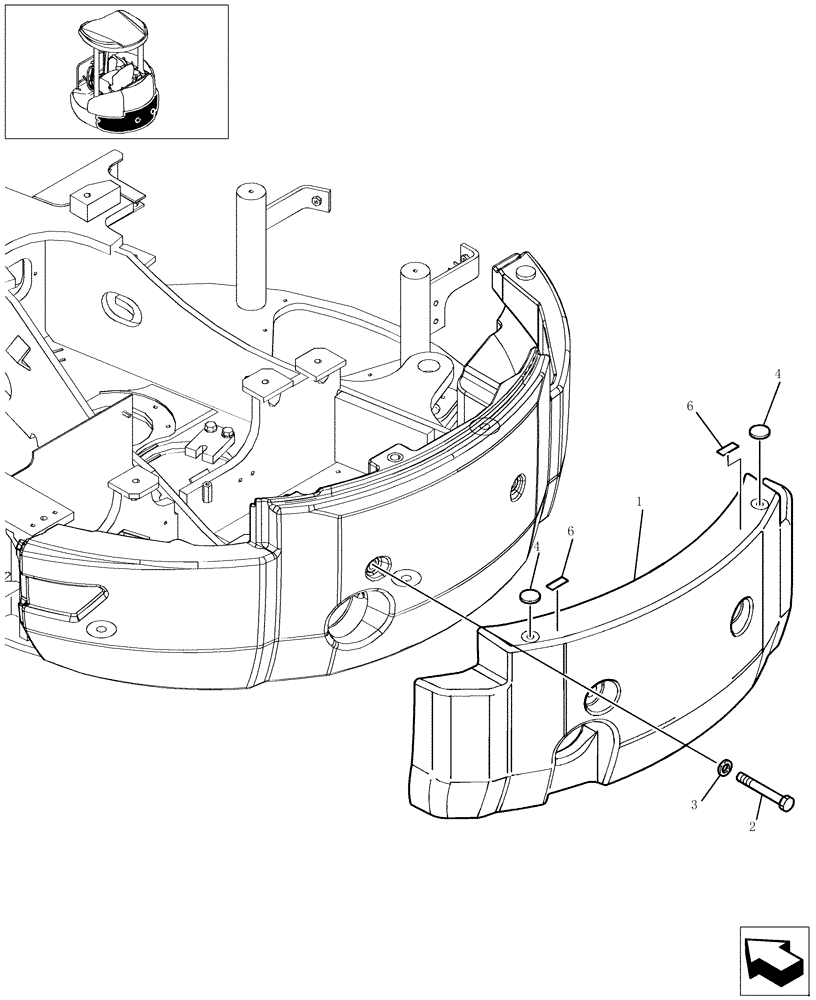 4
6
1
4
6
3
2