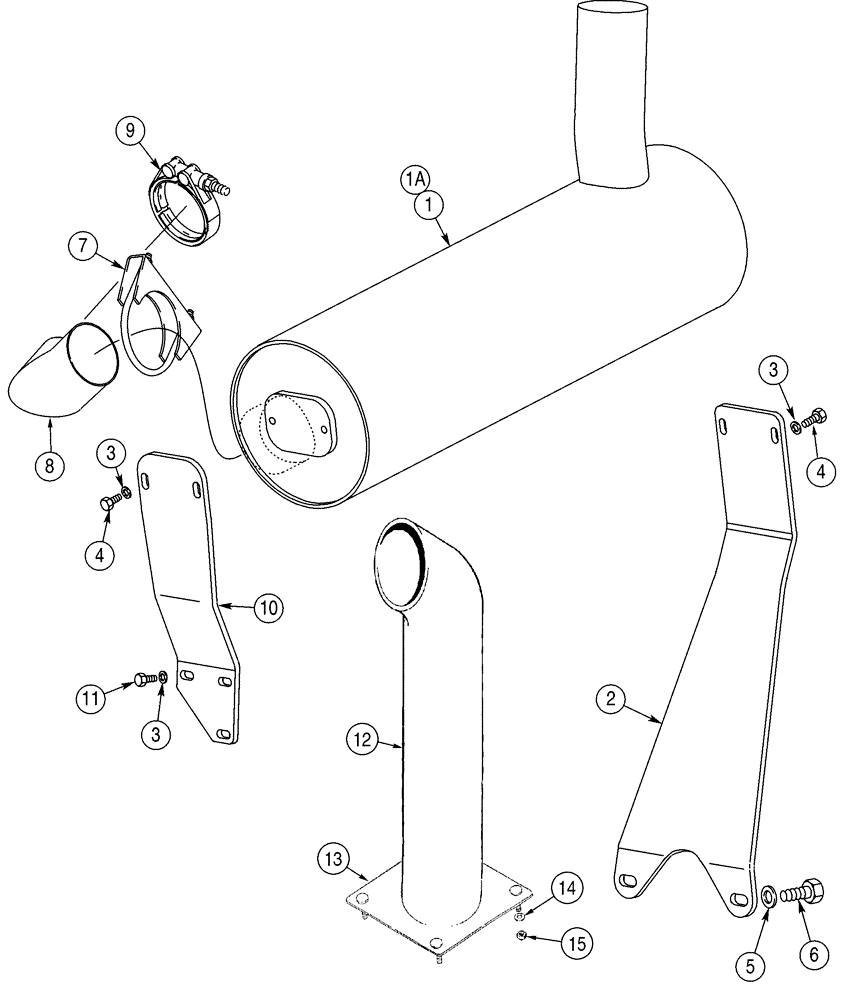 9
1A
1
7
8
3
4
3
4
10
11
3
12
2
13
14
15
5
6