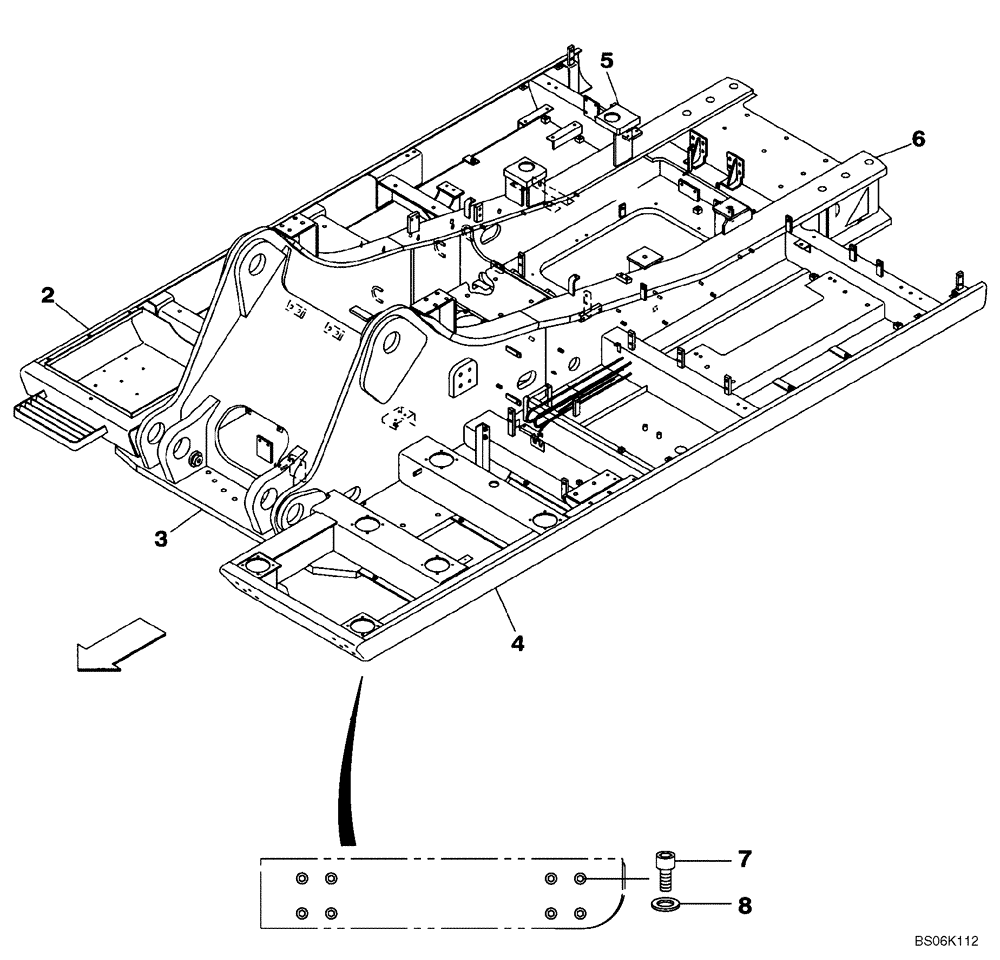 5
6
2
3
4
7
8
BS06K112