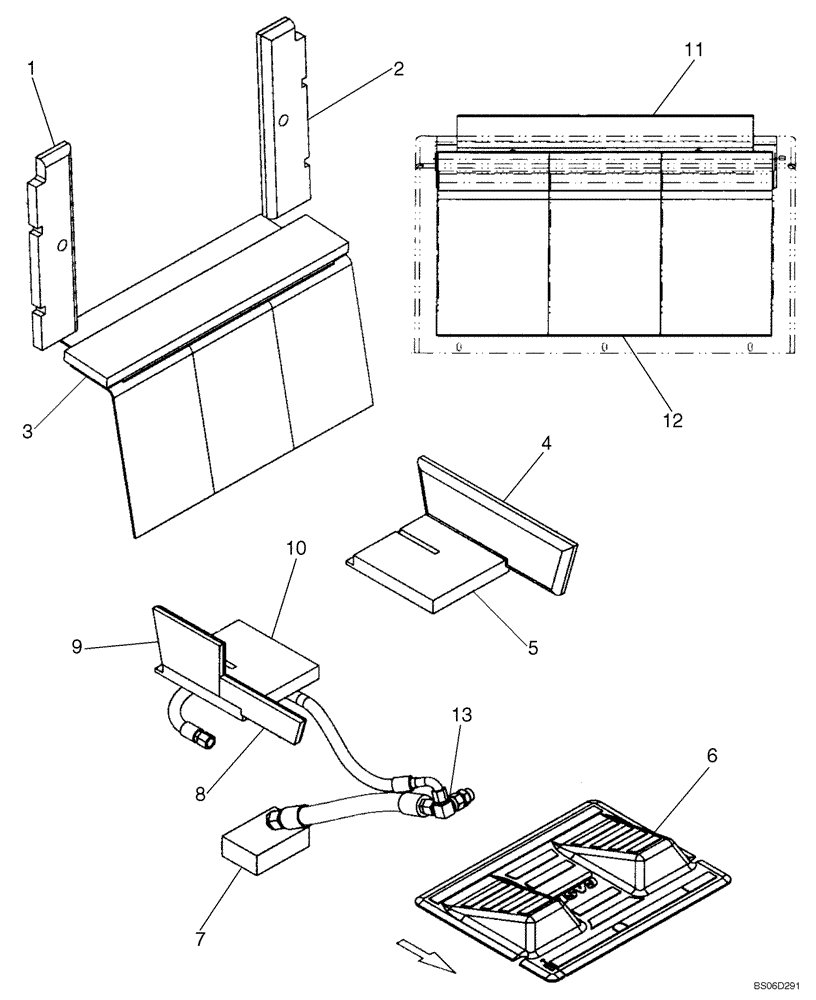 1
2
11
3
12
4
10
5
9
13
8
6
7
BS06D291