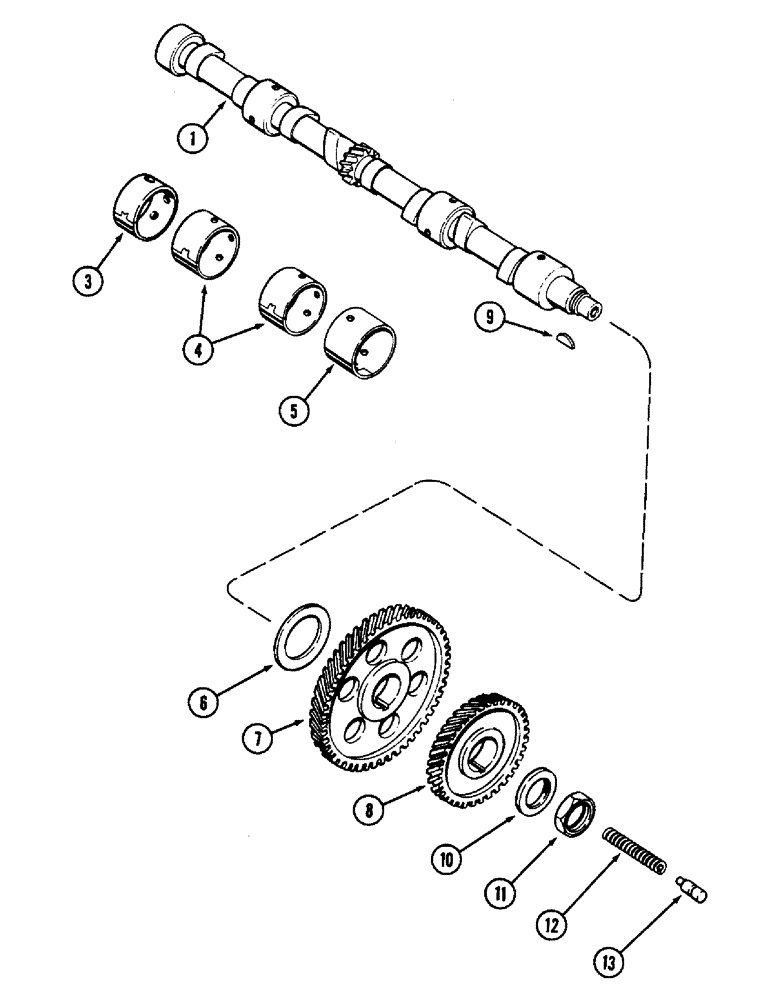 1
3
4
5
9
6
7
8
10
11
12
13